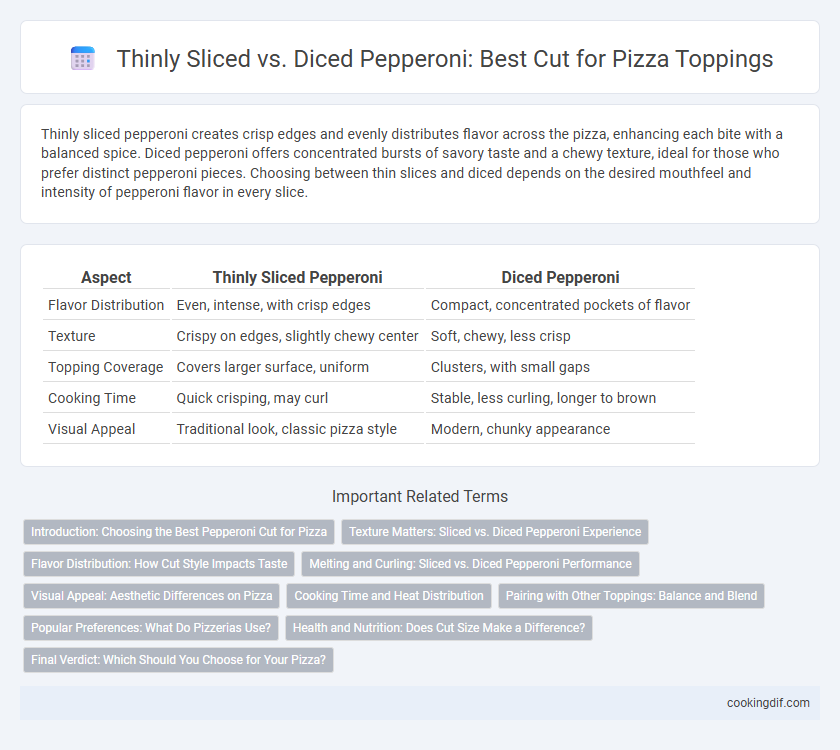 Thinly Sliced vs. Diced Pepperoni: Best Cut for Pizza Toppings

Thinly sliced pepperoni creates crisp edges and evenly distributes flavor across the pizza, enhancing each bite with a balanced spice. Diced pepperoni offers concentrated bursts of savory taste and a chewy texture, ideal for those who prefer distinct pepperoni pieces. Choosing between thin slices and diced depends on the desired mouthfeel and intensity of pepperoni flavor in every slice.

| Aspect | Thinly Sliced Pepperoni | Diced Pepperoni |
|---|---|---|
| Flavor Distribution | Even, intense, with crisp edges | Compact, concentrated pockets of flavor |
| Texture | Crispy on edges, slightly chewy center | Soft, chewy, less crisp |
| Topping Coverage | Covers larger surface, uniform | Clusters, with small gaps |
| Cooking Time | Quick crisping, may curl | Stable, less curling, longer to brown |
| Visual Appeal | Traditional look, classic pizza style | Modern, chunky appearance |

Important Related Terms

Introduction: Choosing the Best Pepperoni Cut for Pizza
Texture Matters: Sliced vs. Diced Pepperoni Experience
Flavor Distribution: How Cut Style Impacts Taste
Melting and Curling: Sliced vs. Diced Pepperoni Performance
Visual Appeal: Aesthetic Differences on Pizza
Cooking Time and Heat Distribution
Pairing with Other Toppings: Balance and Blend
Popular Preferences: What Do Pizzerias Use?
Health and Nutrition: Does Cut Size Make a Difference?
Final Verdict: Which Should You Choose for Your Pizza?

cookingdif.com