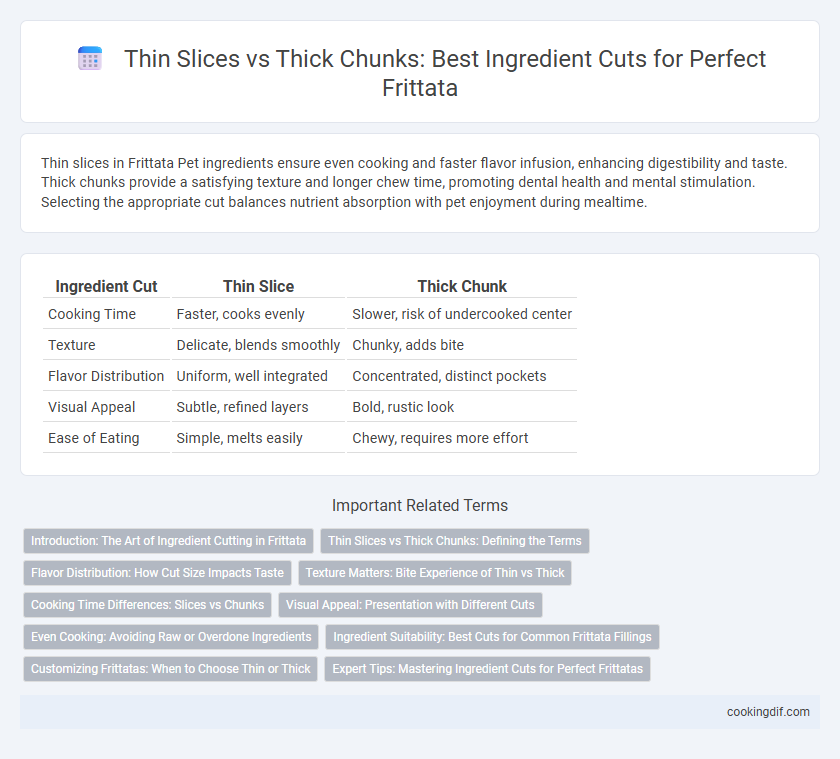 Thin Slices vs Thick Chunks: Best Ingredient Cuts for Perfect Frittata

Thin slices in Frittata Pet ingredients ensure even cooking and faster flavor infusion, enhancing digestibility and taste. Thick chunks provide a satisfying texture and longer chew time, promoting dental health and mental stimulation. Selecting the appropriate cut balances nutrient absorption with pet enjoyment during mealtime.

| Ingredient Cut | Thin Slice | Thick Chunk |
|---|---|---|
| Cooking Time | Faster, cooks evenly | Slower, risk of undercooked center |
| Texture | Delicate, blends smoothly | Chunky, adds bite |
| Flavor Distribution | Uniform, well integrated | Concentrated, distinct pockets |
| Visual Appeal | Subtle, refined layers | Bold, rustic look |
| Ease of Eating | Simple, melts easily | Chewy, requires more effort |

Important Related Terms

Introduction: The Art of Ingredient Cutting in Frittata
Thin Slices vs Thick Chunks: Defining the Terms
Flavor Distribution: How Cut Size Impacts Taste
Texture Matters: Bite Experience of Thin vs Thick
Cooking Time Differences: Slices vs Chunks
Visual Appeal: Presentation with Different Cuts
Even Cooking: Avoiding Raw or Overdone Ingredients
Ingredient Suitability: Best Cuts for Common Frittata Fillings
Customizing Frittatas: When to Choose Thin or Thick
Expert Tips: Mastering Ingredient Cuts for Perfect Frittatas

cookingdif.com