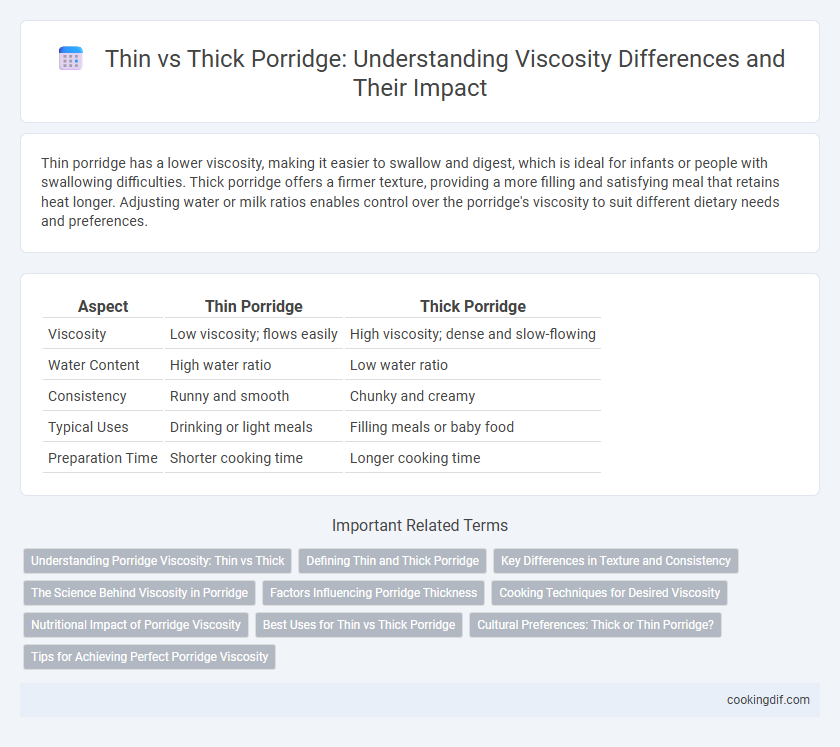 Thin vs Thick Porridge: Understanding Viscosity Differences and Their Impact

Thin porridge has a lower viscosity, making it easier to swallow and digest, which is ideal for infants or people with swallowing difficulties. Thick porridge offers a firmer texture, providing a more filling and satisfying meal that retains heat longer. Adjusting water or milk ratios enables control over the porridge's viscosity to suit different dietary needs and preferences.

| Aspect | Thin Porridge | Thick Porridge |
|---|---|---|
| Viscosity | Low viscosity; flows easily | High viscosity; dense and slow-flowing |
| Water Content | High water ratio | Low water ratio |
| Consistency | Runny and smooth | Chunky and creamy |
| Typical Uses | Drinking or light meals | Filling meals or baby food |
| Preparation Time | Shorter cooking time | Longer cooking time |

Important Related Terms

Understanding Porridge Viscosity: Thin vs Thick
Defining Thin and Thick Porridge
Key Differences in Texture and Consistency
The Science Behind Viscosity in Porridge
Factors Influencing Porridge Thickness
Cooking Techniques for Desired Viscosity
Nutritional Impact of Porridge Viscosity
Best Uses for Thin vs Thick Porridge
Cultural Preferences: Thick or Thin Porridge?
Tips for Achieving Perfect Porridge Viscosity

cookingdif.com