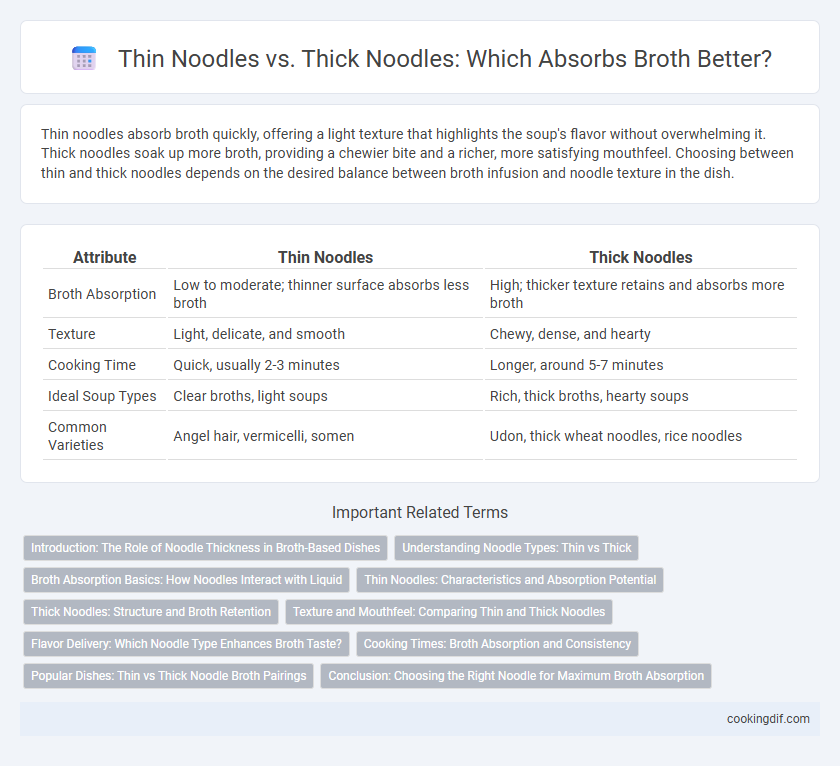 Thin Noodles vs. Thick Noodles: Which Absorbs Broth Better?

Thin noodles absorb broth quickly, offering a light texture that highlights the soup's flavor without overwhelming it. Thick noodles soak up more broth, providing a chewier bite and a richer, more satisfying mouthfeel. Choosing between thin and thick noodles depends on the desired balance between broth infusion and noodle texture in the dish.

| Attribute | Thin Noodles | Thick Noodles |
|---|---|---|
| Broth Absorption | Low to moderate; thinner surface absorbs less broth | High; thicker texture retains and absorbs more broth |
| Texture | Light, delicate, and smooth | Chewy, dense, and hearty |
| Cooking Time | Quick, usually 2-3 minutes | Longer, around 5-7 minutes |
| Ideal Soup Types | Clear broths, light soups | Rich, thick broths, hearty soups |
| Common Varieties | Angel hair, vermicelli, somen | Udon, thick wheat noodles, rice noodles |

Important Related Terms

Introduction: The Role of Noodle Thickness in Broth-Based Dishes

Understanding Noodle Types: Thin vs Thick

Broth Absorption Basics: How Noodles Interact with Liquid

Thin Noodles: Characteristics and Absorption Potential

Thick Noodles: Structure and Broth Retention

Texture and Mouthfeel: Comparing Thin and Thick Noodles

Flavor Delivery: Which Noodle Type Enhances Broth Taste?

Cooking Times: Broth Absorption and Consistency

Popular Dishes: Thin vs Thick Noodle Broth Pairings

Conclusion: Choosing the Right Noodle for Maximum Broth Absorption

cookingdif.com