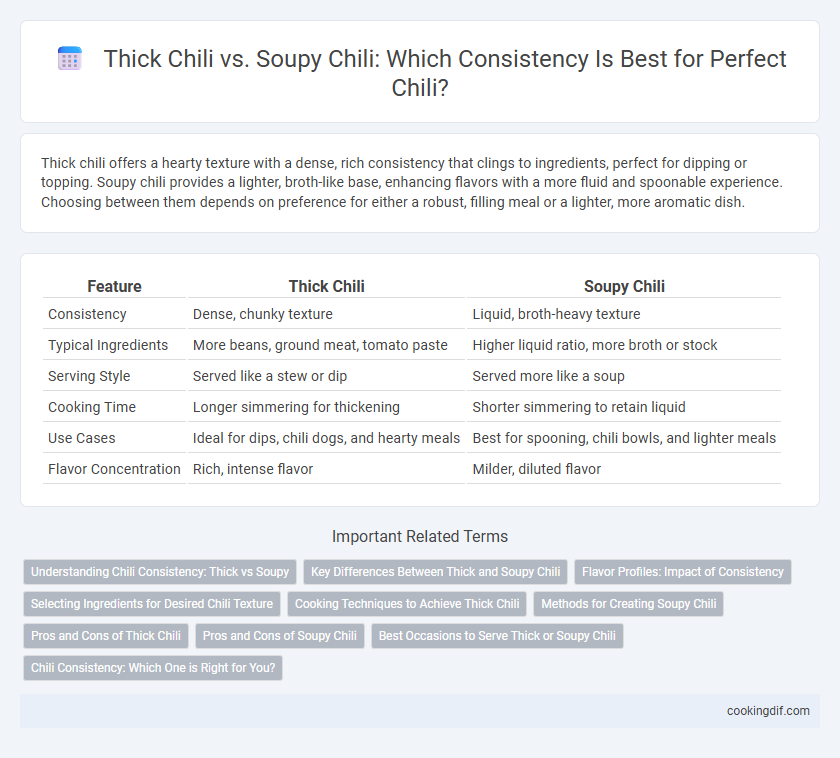 Thick Chili vs. Soupy Chili: Which Consistency Is Best for Perfect Chili?

Thick chili offers a hearty texture with a dense, rich consistency that clings to ingredients, perfect for dipping or topping. Soupy chili provides a lighter, broth-like base, enhancing flavors with a more fluid and spoonable experience. Choosing between them depends on preference for either a robust, filling meal or a lighter, more aromatic dish.

| Feature | Thick Chili | Soupy Chili |
|---|---|---|
| Consistency | Dense, chunky texture | Liquid, broth-heavy texture |
| Typical Ingredients | More beans, ground meat, tomato paste | Higher liquid ratio, more broth or stock |
| Serving Style | Served like a stew or dip | Served more like a soup |
| Cooking Time | Longer simmering for thickening | Shorter simmering to retain liquid |
| Use Cases | Ideal for dips, chili dogs, and hearty meals | Best for spooning, chili bowls, and lighter meals |
| Flavor Concentration | Rich, intense flavor | Milder, diluted flavor |

Important Related Terms

Understanding Chili Consistency: Thick vs Soupy
Key Differences Between Thick and Soupy Chili
Flavor Profiles: Impact of Consistency
Selecting Ingredients for Desired Chili Texture
Cooking Techniques to Achieve Thick Chili
Methods for Creating Soupy Chili
Pros and Cons of Thick Chili
Pros and Cons of Soupy Chili
Best Occasions to Serve Thick or Soupy Chili
Chili Consistency: Which One is Right for You?

cookingdif.com