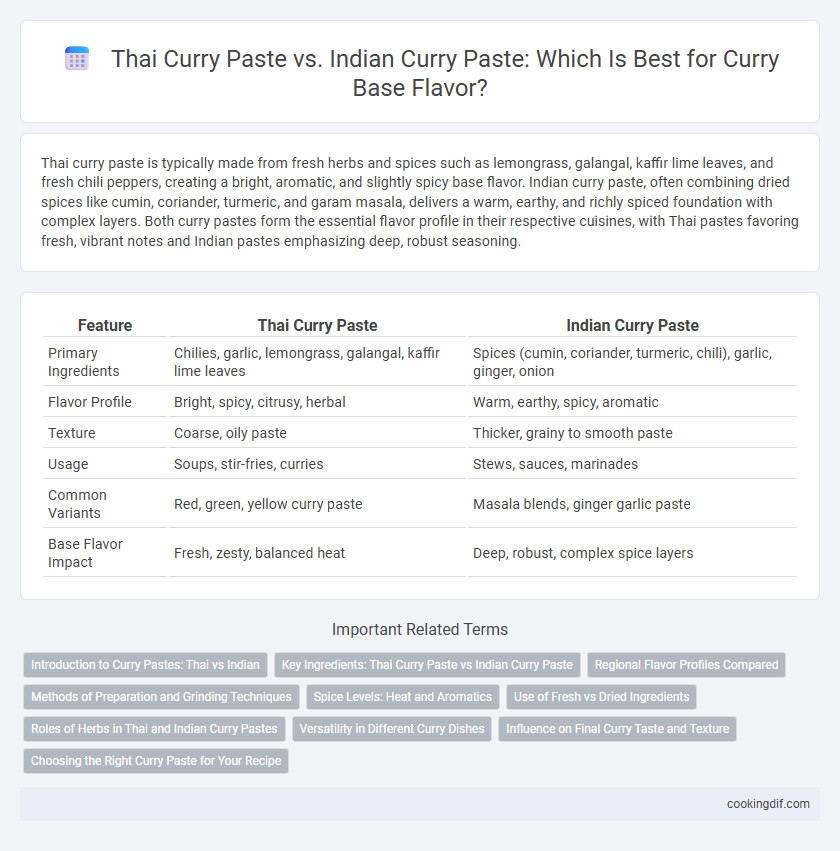 Thai Curry Paste vs. Indian Curry Paste: Which Is Best for Curry Base Flavor?

Thai curry paste is typically made from fresh herbs and spices such as lemongrass, galangal, kaffir lime leaves, and fresh chili peppers, creating a bright, aromatic, and slightly spicy base flavor. Indian curry paste, often combining dried spices like cumin, coriander, turmeric, and garam masala, delivers a warm, earthy, and richly spiced foundation with complex layers. Both curry pastes form the essential flavor profile in their respective cuisines, with Thai pastes favoring fresh, vibrant notes and Indian pastes emphasizing deep, robust seasoning.

| Feature | Thai Curry Paste | Indian Curry Paste |
|---|---|---|
| Primary Ingredients | Chilies, garlic, lemongrass, galangal, kaffir lime leaves | Spices (cumin, coriander, turmeric, chili), garlic, ginger, onion |
| Flavor Profile | Bright, spicy, citrusy, herbal | Warm, earthy, spicy, aromatic |
| Texture | Coarse, oily paste | Thicker, grainy to smooth paste |
| Usage | Soups, stir-fries, curries | Stews, sauces, marinades |
| Common Variants | Red, green, yellow curry paste | Masala blends, ginger garlic paste |
| Base Flavor Impact | Fresh, zesty, balanced heat | Deep, robust, complex spice layers |

Important Related Terms

Introduction to Curry Pastes: Thai vs Indian
Key Ingredients: Thai Curry Paste vs Indian Curry Paste
Regional Flavor Profiles Compared
Methods of Preparation and Grinding Techniques
Spice Levels: Heat and Aromatics
Use of Fresh vs Dried Ingredients
Roles of Herbs in Thai and Indian Curry Pastes
Versatility in Different Curry Dishes
Influence on Final Curry Taste and Texture
Choosing the Right Curry Paste for Your Recipe

cookingdif.com