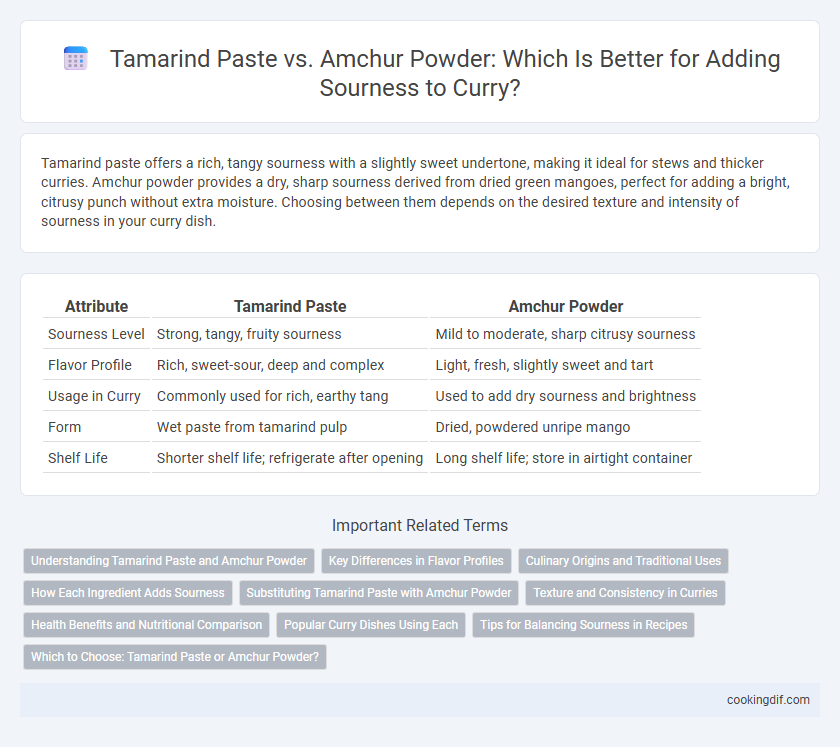 Tamarind Paste vs. Amchur Powder: Which Is Better for Adding Sourness to Curry?

Tamarind paste offers a rich, tangy sourness with a slightly sweet undertone, making it ideal for stews and thicker curries. Amchur powder provides a dry, sharp sourness derived from dried green mangoes, perfect for adding a bright, citrusy punch without extra moisture. Choosing between them depends on the desired texture and intensity of sourness in your curry dish.

| Attribute | Tamarind Paste | Amchur Powder |
|---|---|---|
| Sourness Level | Strong, tangy, fruity sourness | Mild to moderate, sharp citrusy sourness |
| Flavor Profile | Rich, sweet-sour, deep and complex | Light, fresh, slightly sweet and tart |
| Usage in Curry | Commonly used for rich, earthy tang | Used to add dry sourness and brightness |
| Form | Wet paste from tamarind pulp | Dried, powdered unripe mango |
| Shelf Life | Shorter shelf life; refrigerate after opening | Long shelf life; store in airtight container |

Important Related Terms

Understanding Tamarind Paste and Amchur Powder
Key Differences in Flavor Profiles
Culinary Origins and Traditional Uses
How Each Ingredient Adds Sourness
Substituting Tamarind Paste with Amchur Powder
Texture and Consistency in Curries
Health Benefits and Nutritional Comparison
Popular Curry Dishes Using Each
Tips for Balancing Sourness in Recipes
Which to Choose: Tamarind Paste or Amchur Powder?

cookingdif.com