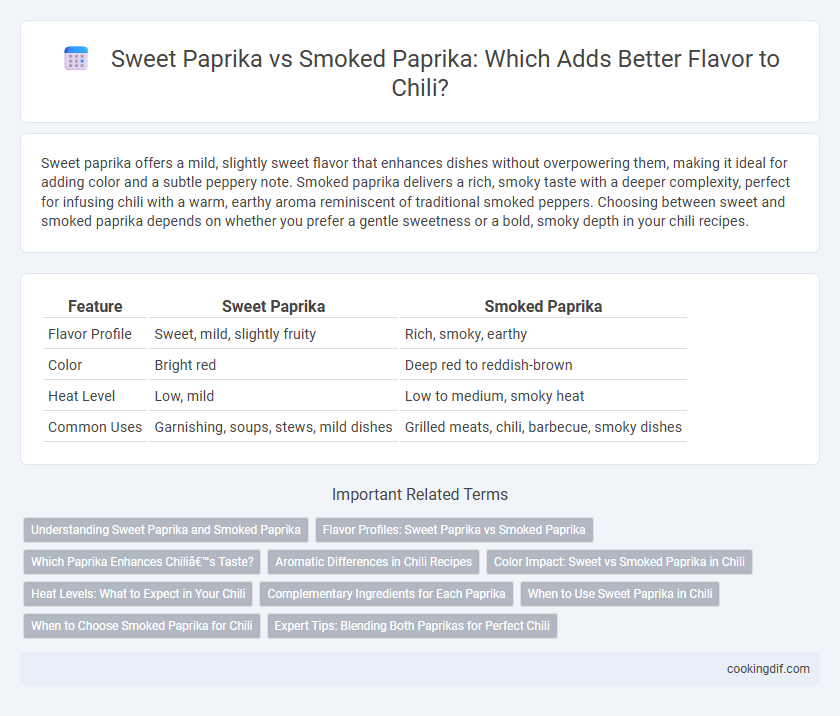 Sweet Paprika vs Smoked Paprika: Which Adds Better Flavor to Chili?

Sweet paprika offers a mild, slightly sweet flavor that enhances dishes without overpowering them, making it ideal for adding color and a subtle peppery note. Smoked paprika delivers a rich, smoky taste with a deeper complexity, perfect for infusing chili with a warm, earthy aroma reminiscent of traditional smoked peppers. Choosing between sweet and smoked paprika depends on whether you prefer a gentle sweetness or a bold, smoky depth in your chili recipes.

| Feature | Sweet Paprika | Smoked Paprika |
|---|---|---|
| Flavor Profile | Sweet, mild, slightly fruity | Rich, smoky, earthy |
| Color | Bright red | Deep red to reddish-brown |
| Heat Level | Low, mild | Low to medium, smoky heat |
| Common Uses | Garnishing, soups, stews, mild dishes | Grilled meats, chili, barbecue, smoky dishes |

Important Related Terms

Understanding Sweet Paprika and Smoked Paprika
Flavor Profiles: Sweet Paprika vs Smoked Paprika
Which Paprika Enhances Chiliâ€™s Taste?
Aromatic Differences in Chili Recipes
Color Impact: Sweet vs Smoked Paprika in Chili
Heat Levels: What to Expect in Your Chili
Complementary Ingredients for Each Paprika
When to Use Sweet Paprika in Chili
When to Choose Smoked Paprika for Chili
Expert Tips: Blending Both Paprikas for Perfect Chili

cookingdif.com