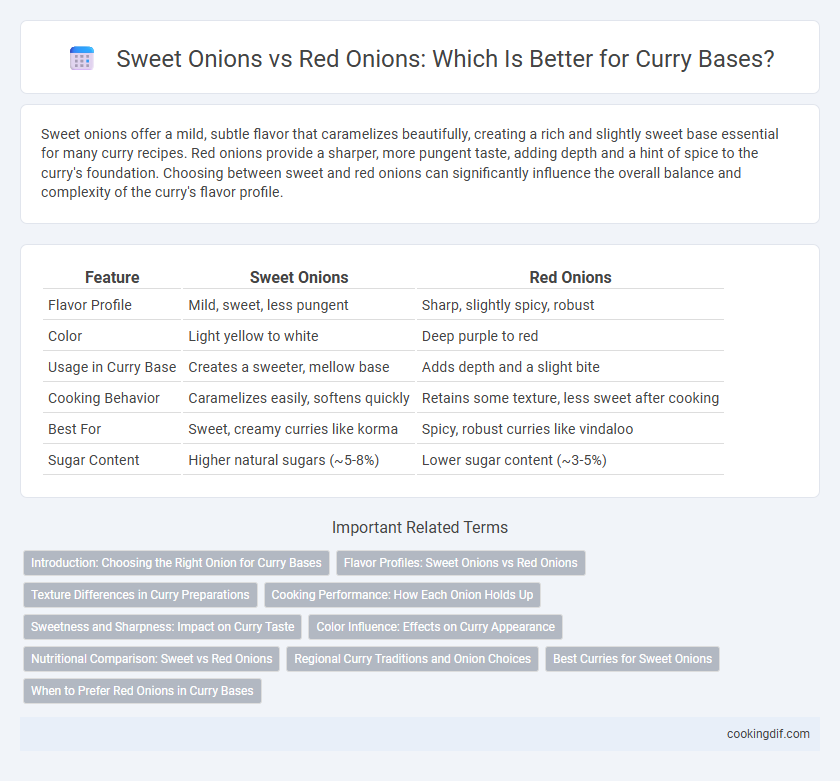 Sweet Onions vs Red Onions: Which Is Better for Curry Bases?

Sweet onions offer a mild, subtle flavor that caramelizes beautifully, creating a rich and slightly sweet base essential for many curry recipes. Red onions provide a sharper, more pungent taste, adding depth and a hint of spice to the curry's foundation. Choosing between sweet and red onions can significantly influence the overall balance and complexity of the curry's flavor profile.

| Feature | Sweet Onions | Red Onions |
|---|---|---|
| Flavor Profile | Mild, sweet, less pungent | Sharp, slightly spicy, robust |
| Color | Light yellow to white | Deep purple to red |
| Usage in Curry Base | Creates a sweeter, mellow base | Adds depth and a slight bite |
| Cooking Behavior | Caramelizes easily, softens quickly | Retains some texture, less sweet after cooking |
| Best For | Sweet, creamy curries like korma | Spicy, robust curries like vindaloo |
| Sugar Content | Higher natural sugars (~5-8%) | Lower sugar content (~3-5%) |

Important Related Terms

Introduction: Choosing the Right Onion for Curry Bases
Flavor Profiles: Sweet Onions vs Red Onions
Texture Differences in Curry Preparations
Cooking Performance: How Each Onion Holds Up
Sweetness and Sharpness: Impact on Curry Taste
Color Influence: Effects on Curry Appearance
Nutritional Comparison: Sweet vs Red Onions
Regional Curry Traditions and Onion Choices
Best Curries for Sweet Onions
When to Prefer Red Onions in Curry Bases

cookingdif.com