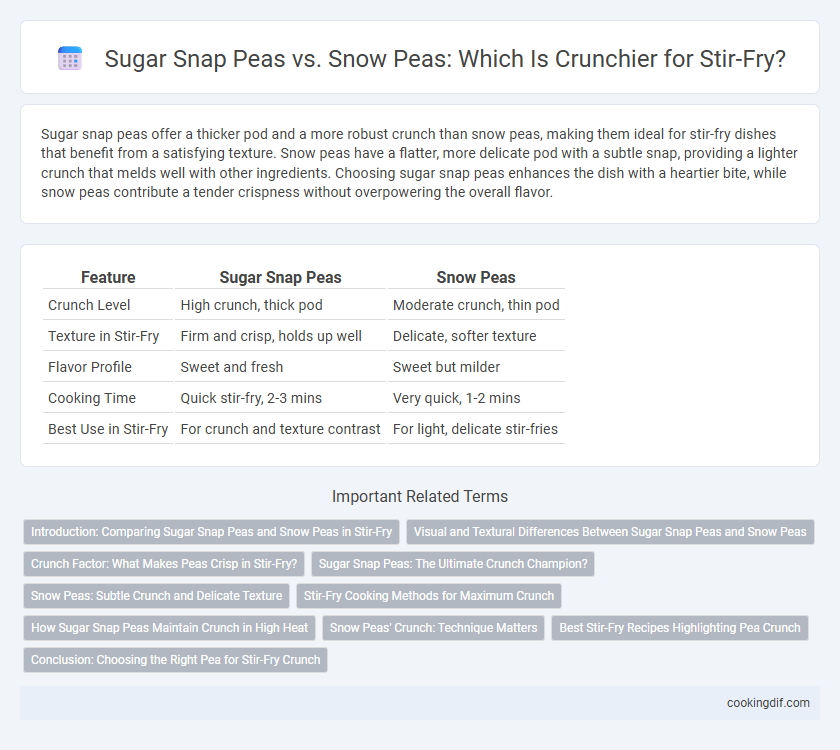 Sugar Snap Peas vs. Snow Peas: Which Is Crunchier for Stir-Fry?

Sugar snap peas offer a thicker pod and a more robust crunch than snow peas, making them ideal for stir-fry dishes that benefit from a satisfying texture. Snow peas have a flatter, more delicate pod with a subtle snap, providing a lighter crunch that melds well with other ingredients. Choosing sugar snap peas enhances the dish with a heartier bite, while snow peas contribute a tender crispness without overpowering the overall flavor.

| Feature | Sugar Snap Peas | Snow Peas |
|---|---|---|
| Crunch Level | High crunch, thick pod | Moderate crunch, thin pod |
| Texture in Stir-Fry | Firm and crisp, holds up well | Delicate, softer texture |
| Flavor Profile | Sweet and fresh | Sweet but milder |
| Cooking Time | Quick stir-fry, 2-3 mins | Very quick, 1-2 mins |
| Best Use in Stir-Fry | For crunch and texture contrast | For light, delicate stir-fries |

Important Related Terms

Introduction: Comparing Sugar Snap Peas and Snow Peas in Stir-Fry
Visual and Textural Differences Between Sugar Snap Peas and Snow Peas
Crunch Factor: What Makes Peas Crisp in Stir-Fry?
Sugar Snap Peas: The Ultimate Crunch Champion?
Snow Peas: Subtle Crunch and Delicate Texture
Stir-Fry Cooking Methods for Maximum Crunch
How Sugar Snap Peas Maintain Crunch in High Heat
Snow Peas' Crunch: Technique Matters
Best Stir-Fry Recipes Highlighting Pea Crunch
Conclusion: Choosing the Right Pea for Stir-Fry Crunch

cookingdif.com