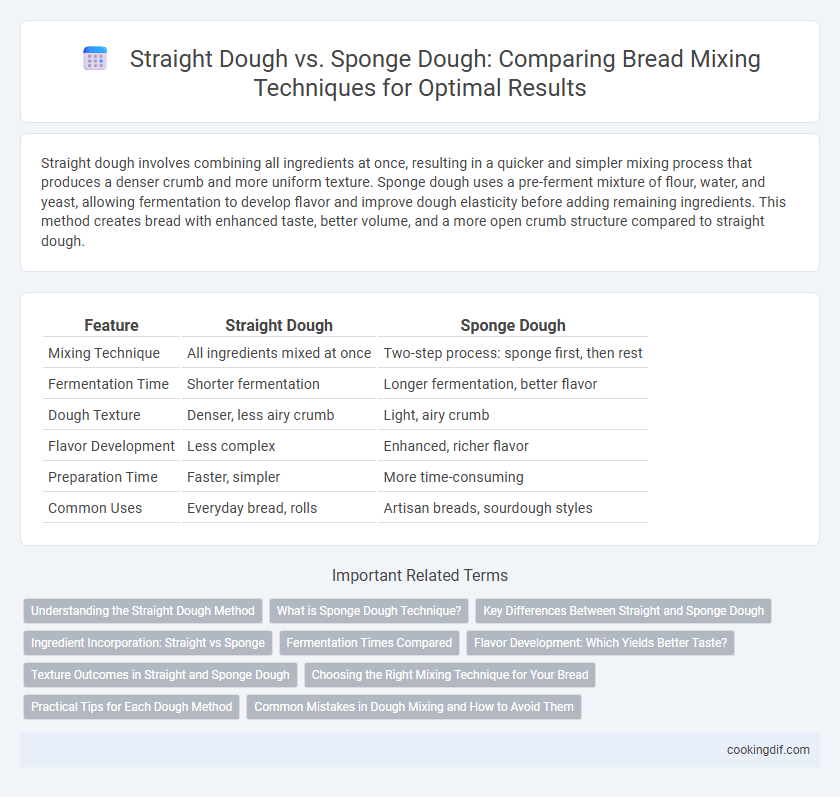 Straight Dough vs. Sponge Dough: Comparing Bread Mixing Techniques for Optimal Results

Straight dough involves combining all ingredients at once, resulting in a quicker and simpler mixing process that produces a denser crumb and more uniform texture. Sponge dough uses a pre-ferment mixture of flour, water, and yeast, allowing fermentation to develop flavor and improve dough elasticity before adding remaining ingredients. This method creates bread with enhanced taste, better volume, and a more open crumb structure compared to straight dough.

| Feature | Straight Dough | Sponge Dough |
|---|---|---|
| Mixing Technique | All ingredients mixed at once | Two-step process: sponge first, then rest |
| Fermentation Time | Shorter fermentation | Longer fermentation, better flavor |
| Dough Texture | Denser, less airy crumb | Light, airy crumb |
| Flavor Development | Less complex | Enhanced, richer flavor |
| Preparation Time | Faster, simpler | More time-consuming |
| Common Uses | Everyday bread, rolls | Artisan breads, sourdough styles |

Important Related Terms

Understanding the Straight Dough Method
What is Sponge Dough Technique?
Key Differences Between Straight and Sponge Dough
Ingredient Incorporation: Straight vs Sponge
Fermentation Times Compared
Flavor Development: Which Yields Better Taste?
Texture Outcomes in Straight and Sponge Dough
Choosing the Right Mixing Technique for Your Bread
Practical Tips for Each Dough Method
Common Mistakes in Dough Mixing and How to Avoid Them

cookingdif.com