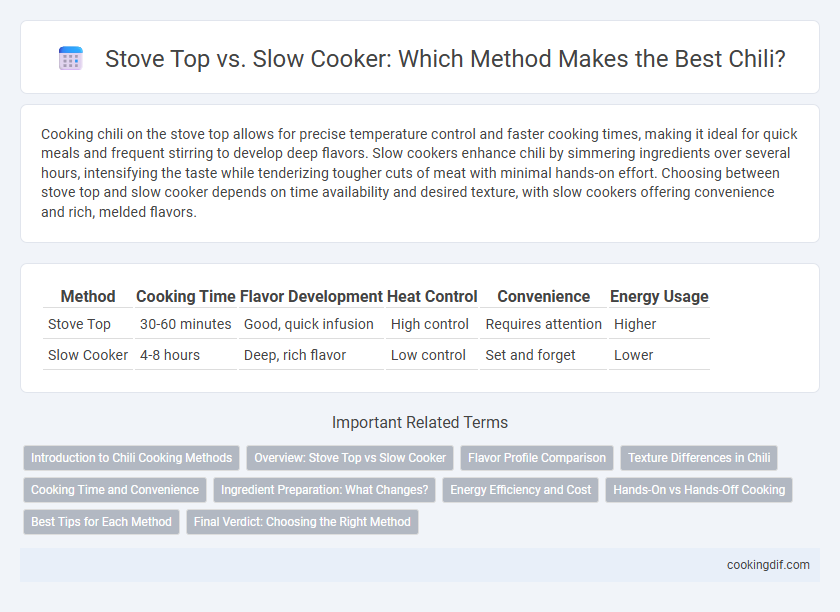 Stove Top vs. Slow Cooker: Which Method Makes the Best Chili?

Cooking chili on the stove top allows for precise temperature control and faster cooking times, making it ideal for quick meals and frequent stirring to develop deep flavors. Slow cookers enhance chili by simmering ingredients over several hours, intensifying the taste while tenderizing tougher cuts of meat with minimal hands-on effort. Choosing between stove top and slow cooker depends on time availability and desired texture, with slow cookers offering convenience and rich, melded flavors.

| Method | Cooking Time | Flavor Development | Heat Control | Convenience | Energy Usage |
|---|---|---|---|---|---|
| Stove Top | 30-60 minutes | Good, quick infusion | High control | Requires attention | Higher |
| Slow Cooker | 4-8 hours | Deep, rich flavor | Low control | Set and forget | Lower |

Important Related Terms

Introduction to Chili Cooking Methods
Overview: Stove Top vs Slow Cooker
Flavor Profile Comparison
Texture Differences in Chili
Cooking Time and Convenience
Ingredient Preparation: What Changes?
Energy Efficiency and Cost
Hands-On vs Hands-Off Cooking
Best Tips for Each Method
Final Verdict: Choosing the Right Method

cookingdif.com