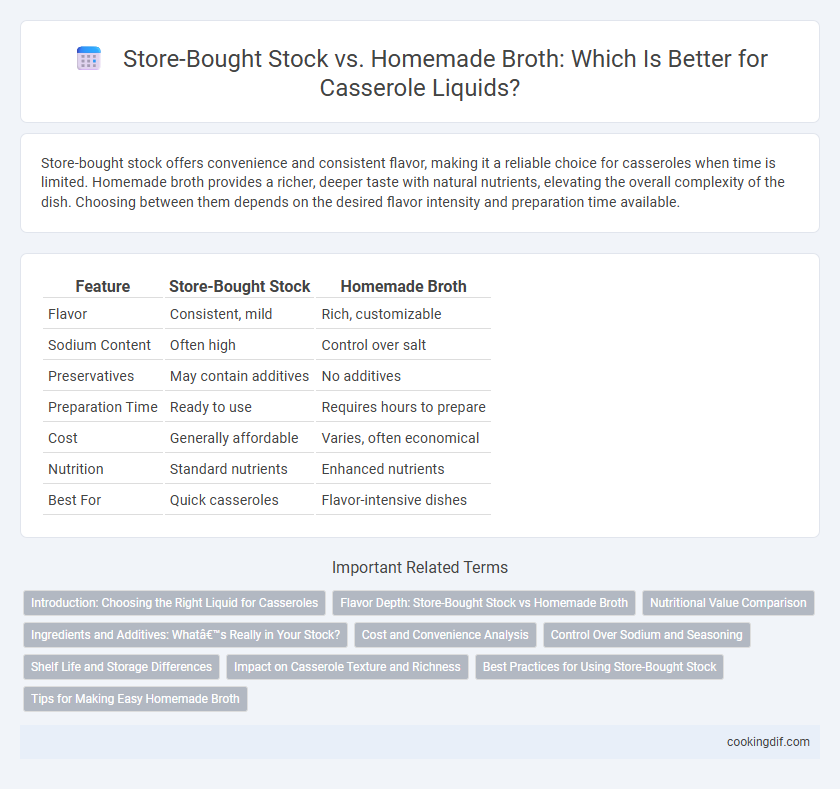 Store-Bought Stock vs. Homemade Broth: Which Is Better for Casserole Liquids?

Store-bought stock offers convenience and consistent flavor, making it a reliable choice for casseroles when time is limited. Homemade broth provides a richer, deeper taste with natural nutrients, elevating the overall complexity of the dish. Choosing between them depends on the desired flavor intensity and preparation time available.

| Feature | Store-Bought Stock | Homemade Broth |
|---|---|---|
| Flavor | Consistent, mild | Rich, customizable |
| Sodium Content | Often high | Control over salt |
| Preservatives | May contain additives | No additives |
| Preparation Time | Ready to use | Requires hours to prepare |
| Cost | Generally affordable | Varies, often economical |
| Nutrition | Standard nutrients | Enhanced nutrients |
| Best For | Quick casseroles | Flavor-intensive dishes |

Important Related Terms

Introduction: Choosing the Right Liquid for Casseroles
Flavor Depth: Store-Bought Stock vs Homemade Broth
Nutritional Value Comparison
Ingredients and Additives: Whatâ€™s Really in Your Stock?
Cost and Convenience Analysis
Control Over Sodium and Seasoning
Shelf Life and Storage Differences
Impact on Casserole Texture and Richness
Best Practices for Using Store-Bought Stock
Tips for Making Easy Homemade Broth

cookingdif.com