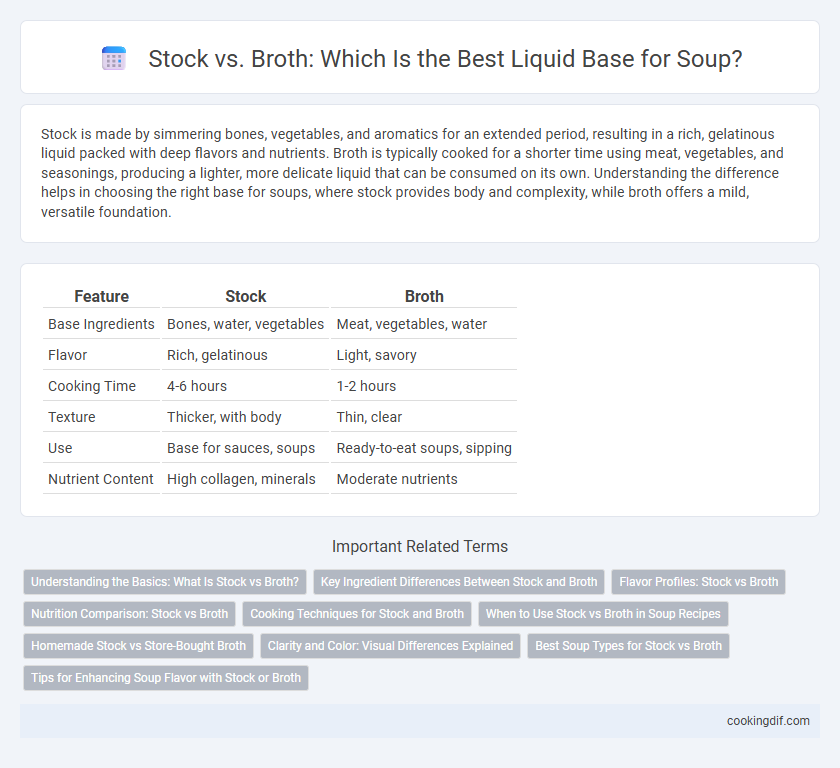 Stock vs. Broth: Which Is the Best Liquid Base for Soup?

Stock is made by simmering bones, vegetables, and aromatics for an extended period, resulting in a rich, gelatinous liquid packed with deep flavors and nutrients. Broth is typically cooked for a shorter time using meat, vegetables, and seasonings, producing a lighter, more delicate liquid that can be consumed on its own. Understanding the difference helps in choosing the right base for soups, where stock provides body and complexity, while broth offers a mild, versatile foundation.

| Feature | Stock | Broth |
|---|---|---|
| Base Ingredients | Bones, water, vegetables | Meat, vegetables, water |
| Flavor | Rich, gelatinous | Light, savory |
| Cooking Time | 4-6 hours | 1-2 hours |
| Texture | Thicker, with body | Thin, clear |
| Use | Base for sauces, soups | Ready-to-eat soups, sipping |
| Nutrient Content | High collagen, minerals | Moderate nutrients |

Important Related Terms

Understanding the Basics: What Is Stock vs Broth?
Key Ingredient Differences Between Stock and Broth
Flavor Profiles: Stock vs Broth
Nutrition Comparison: Stock vs Broth
Cooking Techniques for Stock and Broth
When to Use Stock vs Broth in Soup Recipes
Homemade Stock vs Store-Bought Broth
Clarity and Color: Visual Differences Explained
Best Soup Types for Stock vs Broth
Tips for Enhancing Soup Flavor with Stock or Broth

cookingdif.com