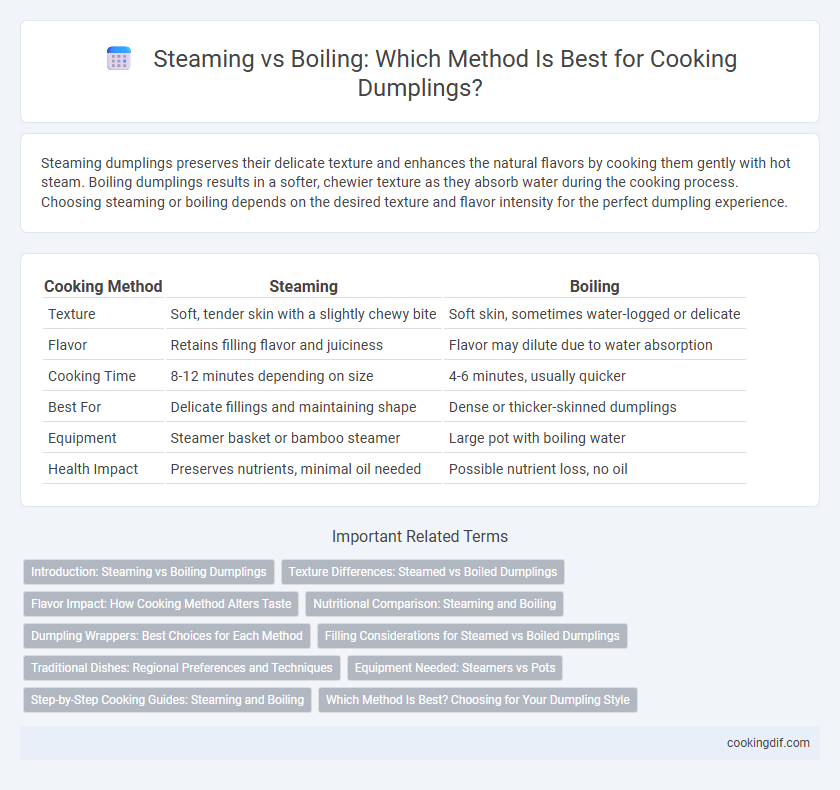 Steaming vs Boiling: Which Method Is Best for Cooking Dumplings?

Steaming dumplings preserves their delicate texture and enhances the natural flavors by cooking them gently with hot steam. Boiling dumplings results in a softer, chewier texture as they absorb water during the cooking process. Choosing steaming or boiling depends on the desired texture and flavor intensity for the perfect dumpling experience.

| Cooking Method | Steaming | Boiling |
|---|---|---|
| Texture | Soft, tender skin with a slightly chewy bite | Soft skin, sometimes water-logged or delicate |
| Flavor | Retains filling flavor and juiciness | Flavor may dilute due to water absorption |
| Cooking Time | 8-12 minutes depending on size | 4-6 minutes, usually quicker |
| Best For | Delicate fillings and maintaining shape | Dense or thicker-skinned dumplings |
| Equipment | Steamer basket or bamboo steamer | Large pot with boiling water |
| Health Impact | Preserves nutrients, minimal oil needed | Possible nutrient loss, no oil |

Important Related Terms

Introduction: Steaming vs Boiling Dumplings
Texture Differences: Steamed vs Boiled Dumplings
Flavor Impact: How Cooking Method Alters Taste
Nutritional Comparison: Steaming and Boiling
Dumpling Wrappers: Best Choices for Each Method
Filling Considerations for Steamed vs Boiled Dumplings
Traditional Dishes: Regional Preferences and Techniques
Equipment Needed: Steamers vs Pots
Step-by-Step Cooking Guides: Steaming and Boiling
Which Method Is Best? Choosing for Your Dumpling Style

cookingdif.com