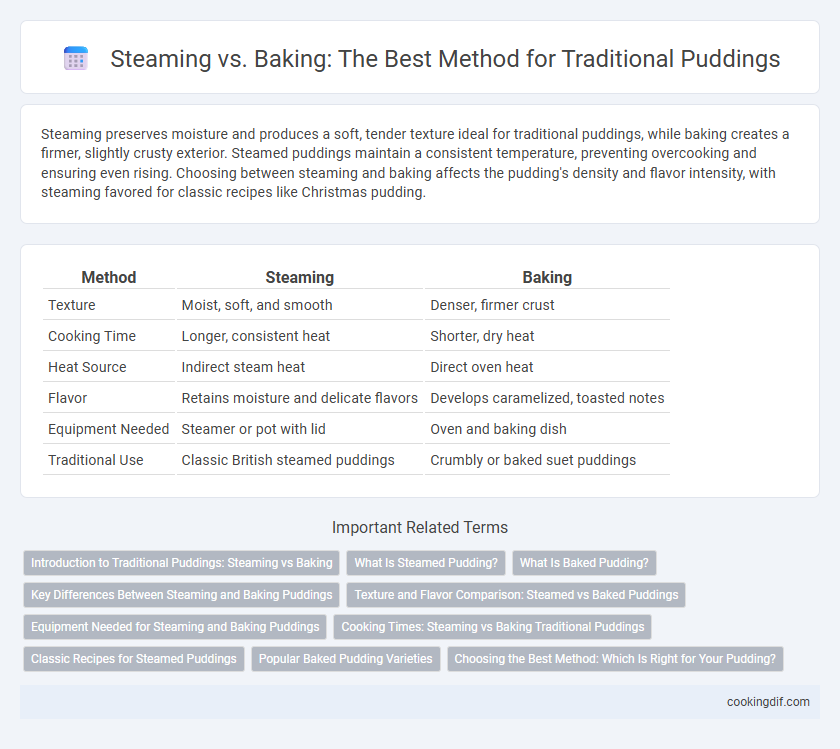 Steaming vs. Baking: The Best Method for Traditional Puddings

Steaming preserves moisture and produces a soft, tender texture ideal for traditional puddings, while baking creates a firmer, slightly crusty exterior. Steamed puddings maintain a consistent temperature, preventing overcooking and ensuring even rising. Choosing between steaming and baking affects the pudding's density and flavor intensity, with steaming favored for classic recipes like Christmas pudding.

| Method | Steaming | Baking |
|---|---|---|
| Texture | Moist, soft, and smooth | Denser, firmer crust |
| Cooking Time | Longer, consistent heat | Shorter, dry heat |
| Heat Source | Indirect steam heat | Direct oven heat |
| Flavor | Retains moisture and delicate flavors | Develops caramelized, toasted notes |
| Equipment Needed | Steamer or pot with lid | Oven and baking dish |
| Traditional Use | Classic British steamed puddings | Crumbly or baked suet puddings |

Important Related Terms

Introduction to Traditional Puddings: Steaming vs Baking
What Is Steamed Pudding?
What Is Baked Pudding?
Key Differences Between Steaming and Baking Puddings
Texture and Flavor Comparison: Steamed vs Baked Puddings
Equipment Needed for Steaming and Baking Puddings
Cooking Times: Steaming vs Baking Traditional Puddings
Classic Recipes for Steamed Puddings
Popular Baked Pudding Varieties
Choosing the Best Method: Which Is Right for Your Pudding?

cookingdif.com