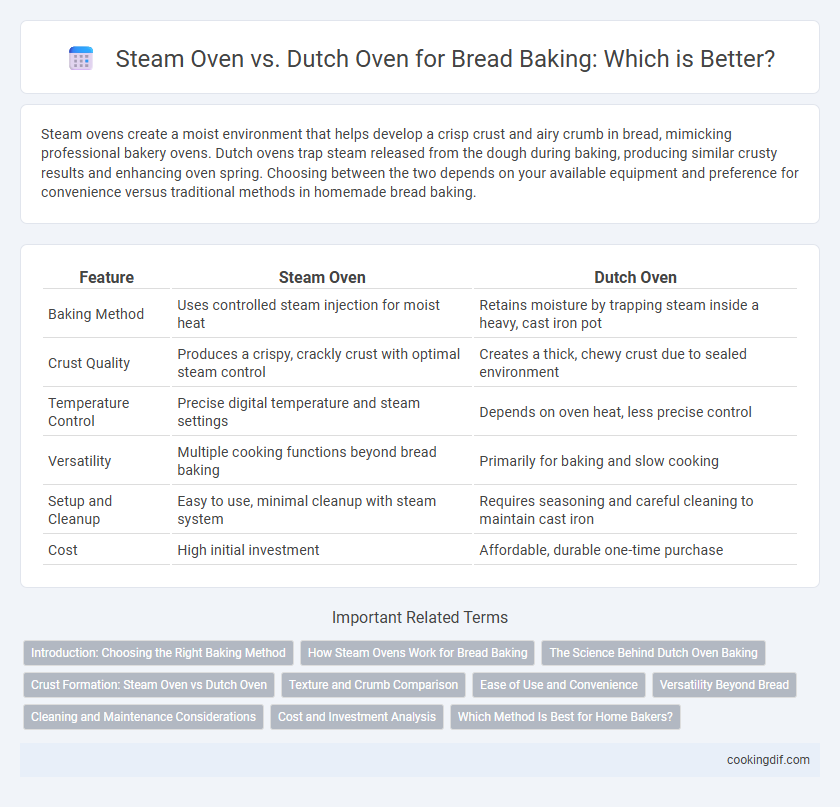 Steam Oven vs. Dutch Oven for Bread Baking: Which is Better?

Steam ovens create a moist environment that helps develop a crisp crust and airy crumb in bread, mimicking professional bakery ovens. Dutch ovens trap steam released from the dough during baking, producing similar crusty results and enhancing oven spring. Choosing between the two depends on your available equipment and preference for convenience versus traditional methods in homemade bread baking.

| Feature | Steam Oven | Dutch Oven |
|---|---|---|
| Baking Method | Uses controlled steam injection for moist heat | Retains moisture by trapping steam inside a heavy, cast iron pot |
| Crust Quality | Produces a crispy, crackly crust with optimal steam control | Creates a thick, chewy crust due to sealed environment |
| Temperature Control | Precise digital temperature and steam settings | Depends on oven heat, less precise control |
| Versatility | Multiple cooking functions beyond bread baking | Primarily for baking and slow cooking |
| Setup and Cleanup | Easy to use, minimal cleanup with steam system | Requires seasoning and careful cleaning to maintain cast iron |
| Cost | High initial investment | Affordable, durable one-time purchase |

Important Related Terms

Introduction: Choosing the Right Baking Method
How Steam Ovens Work for Bread Baking
The Science Behind Dutch Oven Baking
Crust Formation: Steam Oven vs Dutch Oven
Texture and Crumb Comparison
Ease of Use and Convenience
Versatility Beyond Bread
Cleaning and Maintenance Considerations
Cost and Investment Analysis
Which Method Is Best for Home Bakers?

cookingdif.com