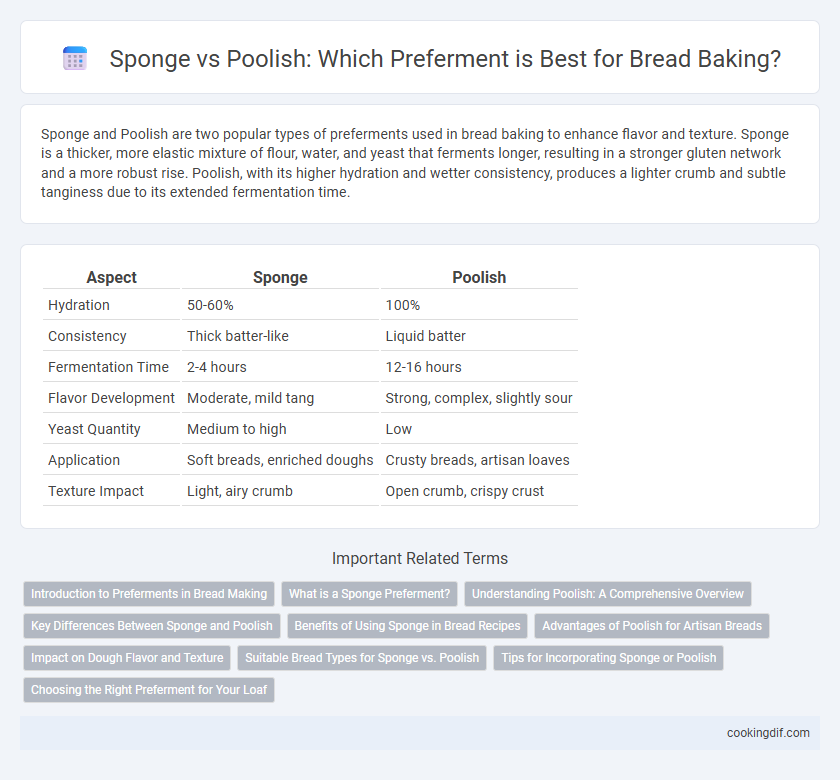 Sponge vs Poolish: Which Preferment is Best for Bread Baking?

Sponge and Poolish are two popular types of preferments used in bread baking to enhance flavor and texture. Sponge is a thicker, more elastic mixture of flour, water, and yeast that ferments longer, resulting in a stronger gluten network and a more robust rise. Poolish, with its higher hydration and wetter consistency, produces a lighter crumb and subtle tanginess due to its extended fermentation time.

| Aspect | Sponge | Poolish |
|---|---|---|
| Hydration | 50-60% | 100% |
| Consistency | Thick batter-like | Liquid batter |
| Fermentation Time | 2-4 hours | 12-16 hours |
| Flavor Development | Moderate, mild tang | Strong, complex, slightly sour |
| Yeast Quantity | Medium to high | Low |
| Application | Soft breads, enriched doughs | Crusty breads, artisan loaves |
| Texture Impact | Light, airy crumb | Open crumb, crispy crust |

Important Related Terms

Introduction to Preferments in Bread Making
What is a Sponge Preferment?
Understanding Poolish: A Comprehensive Overview
Key Differences Between Sponge and Poolish
Benefits of Using Sponge in Bread Recipes
Advantages of Poolish for Artisan Breads
Impact on Dough Flavor and Texture
Suitable Bread Types for Sponge vs. Poolish
Tips for Incorporating Sponge or Poolish
Choosing the Right Preferment for Your Loaf

cookingdif.com