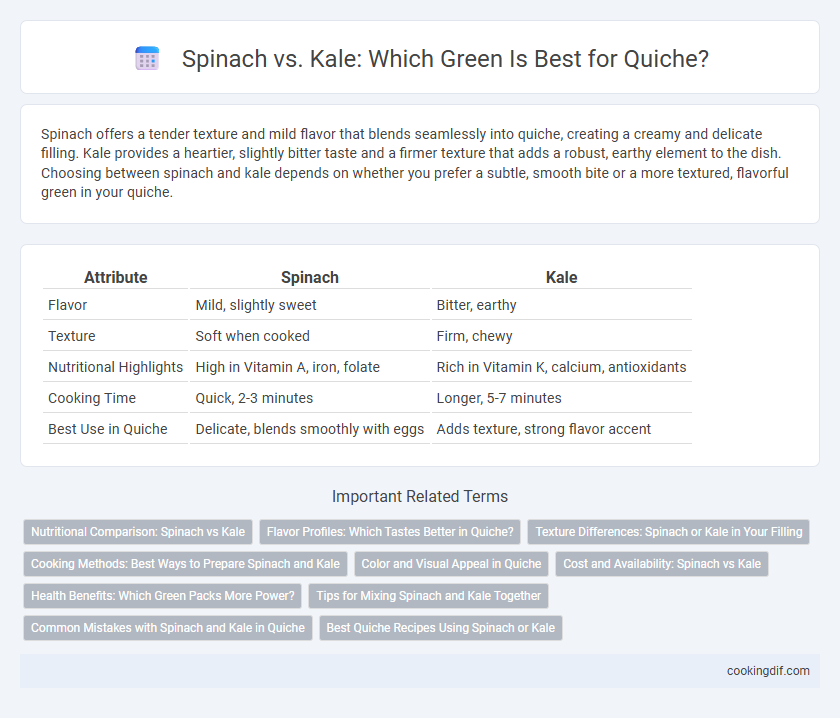 Spinach vs. Kale: Which Green Is Best for Quiche?

Spinach offers a tender texture and mild flavor that blends seamlessly into quiche, creating a creamy and delicate filling. Kale provides a heartier, slightly bitter taste and a firmer texture that adds a robust, earthy element to the dish. Choosing between spinach and kale depends on whether you prefer a subtle, smooth bite or a more textured, flavorful green in your quiche.

| Attribute | Spinach | Kale |
|---|---|---|
| Flavor | Mild, slightly sweet | Bitter, earthy |
| Texture | Soft when cooked | Firm, chewy |
| Nutritional Highlights | High in Vitamin A, iron, folate | Rich in Vitamin K, calcium, antioxidants |
| Cooking Time | Quick, 2-3 minutes | Longer, 5-7 minutes |
| Best Use in Quiche | Delicate, blends smoothly with eggs | Adds texture, strong flavor accent |

Important Related Terms

Nutritional Comparison: Spinach vs Kale
Flavor Profiles: Which Tastes Better in Quiche?
Texture Differences: Spinach or Kale in Your Filling
Cooking Methods: Best Ways to Prepare Spinach and Kale
Color and Visual Appeal in Quiche
Cost and Availability: Spinach vs Kale
Health Benefits: Which Green Packs More Power?
Tips for Mixing Spinach and Kale Together
Common Mistakes with Spinach and Kale in Quiche
Best Quiche Recipes Using Spinach or Kale

cookingdif.com