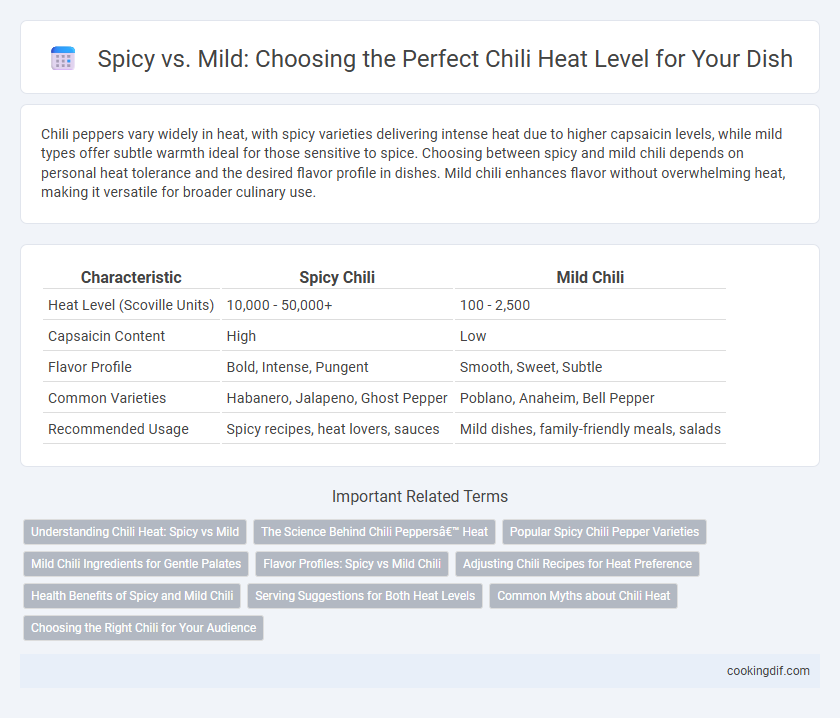 Spicy vs. Mild: Choosing the Perfect Chili Heat Level for Your Dish

Chili peppers vary widely in heat, with spicy varieties delivering intense heat due to higher capsaicin levels, while mild types offer subtle warmth ideal for those sensitive to spice. Choosing between spicy and mild chili depends on personal heat tolerance and the desired flavor profile in dishes. Mild chili enhances flavor without overwhelming heat, making it versatile for broader culinary use.

| Characteristic | Spicy Chili | Mild Chili |
|---|---|---|
| Heat Level (Scoville Units) | 10,000 - 50,000+ | 100 - 2,500 |
| Capsaicin Content | High | Low |
| Flavor Profile | Bold, Intense, Pungent | Smooth, Sweet, Subtle |
| Common Varieties | Habanero, Jalapeno, Ghost Pepper | Poblano, Anaheim, Bell Pepper |
| Recommended Usage | Spicy recipes, heat lovers, sauces | Mild dishes, family-friendly meals, salads |

Important Related Terms

Understanding Chili Heat: Spicy vs Mild
The Science Behind Chili Peppersâ€™ Heat
Popular Spicy Chili Pepper Varieties
Mild Chili Ingredients for Gentle Palates
Flavor Profiles: Spicy vs Mild Chili
Adjusting Chili Recipes for Heat Preference
Health Benefits of Spicy and Mild Chili
Serving Suggestions for Both Heat Levels
Common Myths about Chili Heat
Choosing the Right Chili for Your Audience

cookingdif.com