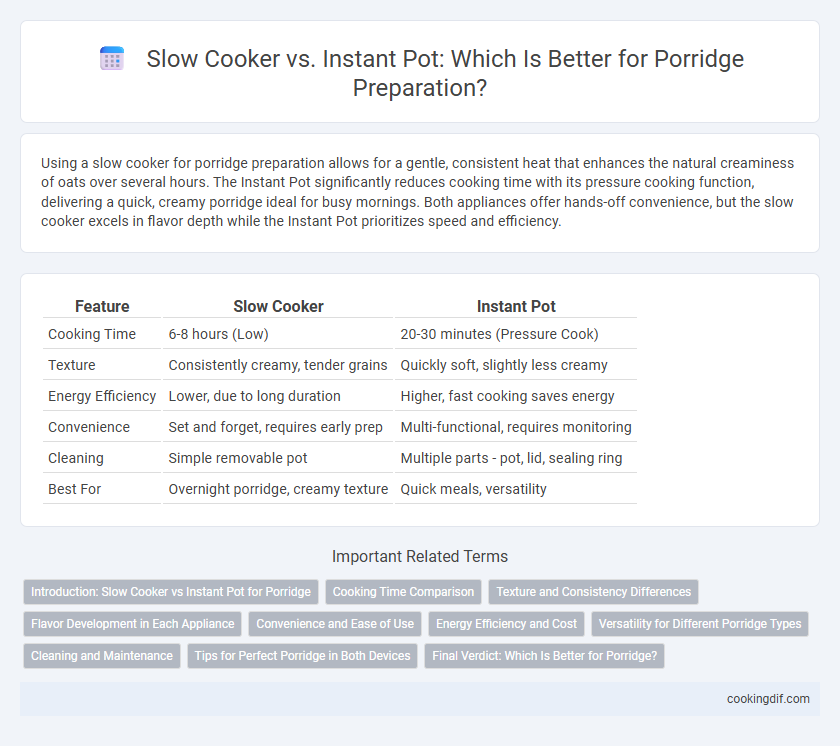 Slow Cooker vs. Instant Pot: Which Is Better for Porridge Preparation?

Using a slow cooker for porridge preparation allows for a gentle, consistent heat that enhances the natural creaminess of oats over several hours. The Instant Pot significantly reduces cooking time with its pressure cooking function, delivering a quick, creamy porridge ideal for busy mornings. Both appliances offer hands-off convenience, but the slow cooker excels in flavor depth while the Instant Pot prioritizes speed and efficiency.

| Feature | Slow Cooker | Instant Pot |
|---|---|---|
| Cooking Time | 6-8 hours (Low) | 20-30 minutes (Pressure Cook) |
| Texture | Consistently creamy, tender grains | Quickly soft, slightly less creamy |
| Energy Efficiency | Lower, due to long duration | Higher, fast cooking saves energy |
| Convenience | Set and forget, requires early prep | Multi-functional, requires monitoring |
| Cleaning | Simple removable pot | Multiple parts - pot, lid, sealing ring |
| Best For | Overnight porridge, creamy texture | Quick meals, versatility |

Important Related Terms

Introduction: Slow Cooker vs Instant Pot for Porridge
Cooking Time Comparison
Texture and Consistency Differences
Flavor Development in Each Appliance
Convenience and Ease of Use
Energy Efficiency and Cost
Versatility for Different Porridge Types
Cleaning and Maintenance
Tips for Perfect Porridge in Both Devices
Final Verdict: Which Is Better for Porridge?

cookingdif.com