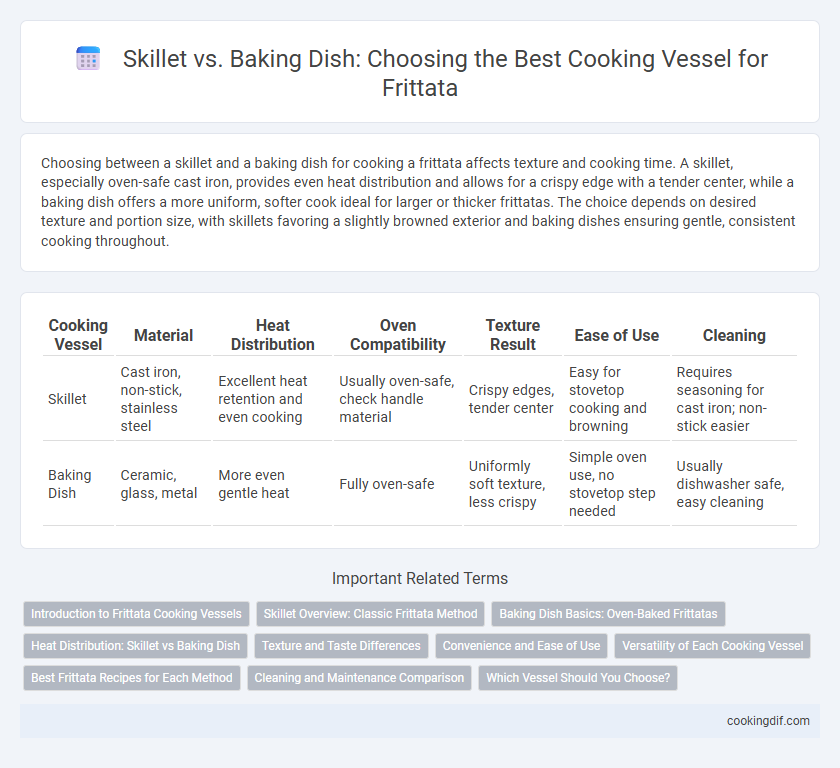 Skillet vs. Baking Dish: Choosing the Best Cooking Vessel for Frittata

Choosing between a skillet and a baking dish for cooking a frittata affects texture and cooking time. A skillet, especially oven-safe cast iron, provides even heat distribution and allows for a crispy edge with a tender center, while a baking dish offers a more uniform, softer cook ideal for larger or thicker frittatas. The choice depends on desired texture and portion size, with skillets favoring a slightly browned exterior and baking dishes ensuring gentle, consistent cooking throughout.

| Cooking Vessel | Material | Heat Distribution | Oven Compatibility | Texture Result | Ease of Use | Cleaning |
|---|---|---|---|---|---|---|
| Skillet | Cast iron, non-stick, stainless steel | Excellent heat retention and even cooking | Usually oven-safe, check handle material | Crispy edges, tender center | Easy for stovetop cooking and browning | Requires seasoning for cast iron; non-stick easier |
| Baking Dish | Ceramic, glass, metal | More even gentle heat | Fully oven-safe | Uniformly soft texture, less crispy | Simple oven use, no stovetop step needed | Usually dishwasher safe, easy cleaning |

Important Related Terms

Introduction to Frittata Cooking Vessels
Skillet Overview: Classic Frittata Method
Baking Dish Basics: Oven-Baked Frittatas
Heat Distribution: Skillet vs Baking Dish
Texture and Taste Differences
Convenience and Ease of Use
Versatility of Each Cooking Vessel
Best Frittata Recipes for Each Method
Cleaning and Maintenance Comparison
Which Vessel Should You Choose?

cookingdif.com