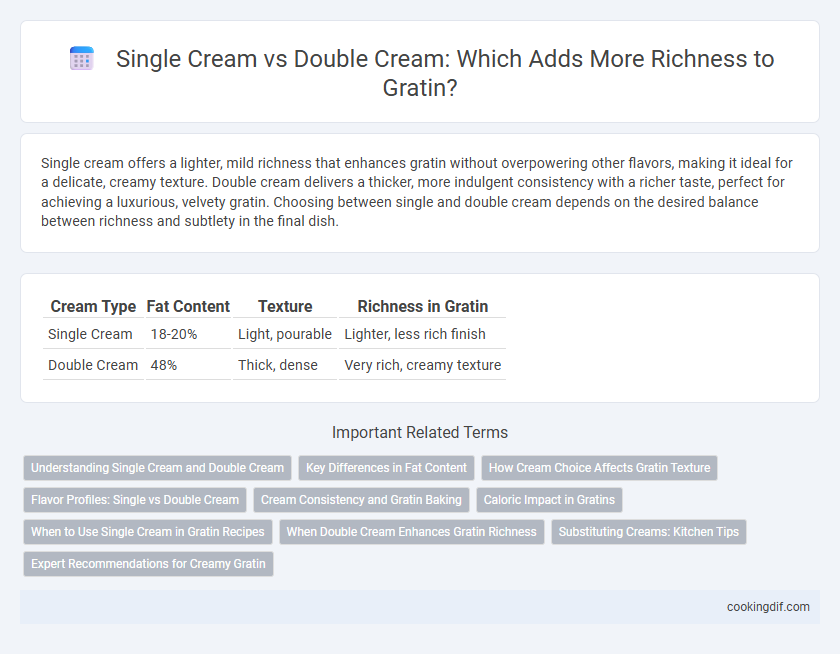 Single Cream vs Double Cream: Which Adds More Richness to Gratin?

Single cream offers a lighter, mild richness that enhances gratin without overpowering other flavors, making it ideal for a delicate, creamy texture. Double cream delivers a thicker, more indulgent consistency with a richer taste, perfect for achieving a luxurious, velvety gratin. Choosing between single and double cream depends on the desired balance between richness and subtlety in the final dish.

| Cream Type | Fat Content | Texture | Richness in Gratin |
|---|---|---|---|
| Single Cream | 18-20% | Light, pourable | Lighter, less rich finish |
| Double Cream | 48% | Thick, dense | Very rich, creamy texture |

Important Related Terms

Understanding Single Cream and Double Cream
Key Differences in Fat Content
How Cream Choice Affects Gratin Texture
Flavor Profiles: Single vs Double Cream
Cream Consistency and Gratin Baking
Caloric Impact in Gratins
When to Use Single Cream in Gratin Recipes
When Double Cream Enhances Gratin Richness
Substituting Creams: Kitchen Tips
Expert Recommendations for Creamy Gratin

cookingdif.com