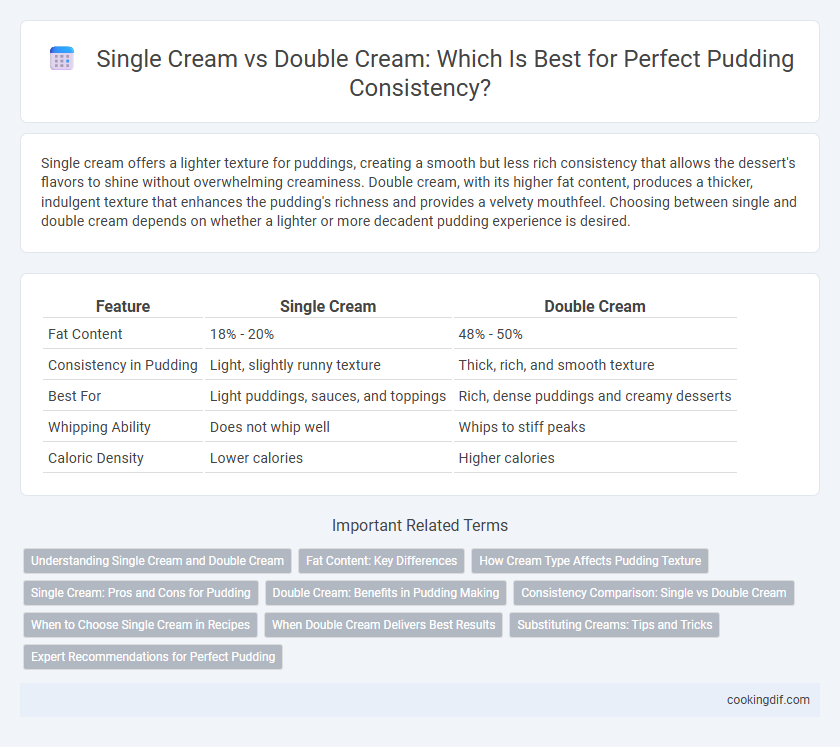 Single Cream vs Double Cream: Which Is Best for Perfect Pudding Consistency?

Single cream offers a lighter texture for puddings, creating a smooth but less rich consistency that allows the dessert's flavors to shine without overwhelming creaminess. Double cream, with its higher fat content, produces a thicker, indulgent texture that enhances the pudding's richness and provides a velvety mouthfeel. Choosing between single and double cream depends on whether a lighter or more decadent pudding experience is desired.

| Feature | Single Cream | Double Cream |
|---|---|---|
| Fat Content | 18% - 20% | 48% - 50% |
| Consistency in Pudding | Light, slightly runny texture | Thick, rich, and smooth texture |
| Best For | Light puddings, sauces, and toppings | Rich, dense puddings and creamy desserts |
| Whipping Ability | Does not whip well | Whips to stiff peaks |
| Caloric Density | Lower calories | Higher calories |

Important Related Terms

Understanding Single Cream and Double Cream
Fat Content: Key Differences
How Cream Type Affects Pudding Texture
Single Cream: Pros and Cons for Pudding
Double Cream: Benefits in Pudding Making
Consistency Comparison: Single vs Double Cream
When to Choose Single Cream in Recipes
When Double Cream Delivers Best Results
Substituting Creams: Tips and Tricks
Expert Recommendations for Perfect Pudding

cookingdif.com