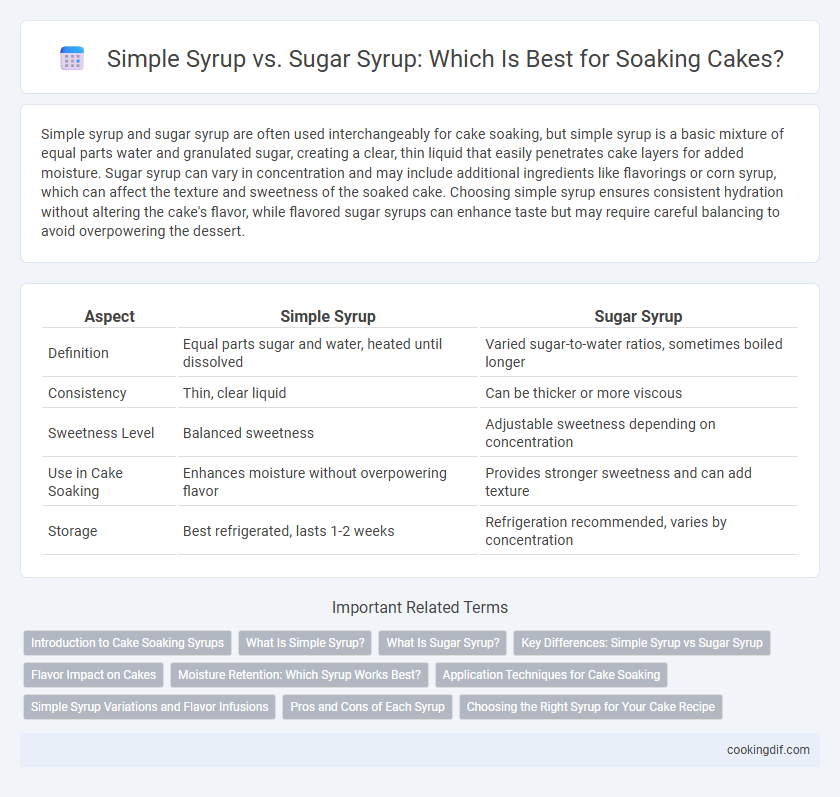 Simple Syrup vs. Sugar Syrup: Which Is Best for Soaking Cakes?

Simple syrup and sugar syrup are often used interchangeably for cake soaking, but simple syrup is a basic mixture of equal parts water and granulated sugar, creating a clear, thin liquid that easily penetrates cake layers for added moisture. Sugar syrup can vary in concentration and may include additional ingredients like flavorings or corn syrup, which can affect the texture and sweetness of the soaked cake. Choosing simple syrup ensures consistent hydration without altering the cake's flavor, while flavored sugar syrups can enhance taste but may require careful balancing to avoid overpowering the dessert.

| Aspect | Simple Syrup | Sugar Syrup |
|---|---|---|
| Definition | Equal parts sugar and water, heated until dissolved | Varied sugar-to-water ratios, sometimes boiled longer |
| Consistency | Thin, clear liquid | Can be thicker or more viscous |
| Sweetness Level | Balanced sweetness | Adjustable sweetness depending on concentration |
| Use in Cake Soaking | Enhances moisture without overpowering flavor | Provides stronger sweetness and can add texture |
| Storage | Best refrigerated, lasts 1-2 weeks | Refrigeration recommended, varies by concentration |

Important Related Terms

Introduction to Cake Soaking Syrups
What Is Simple Syrup?
What Is Sugar Syrup?
Key Differences: Simple Syrup vs Sugar Syrup
Flavor Impact on Cakes
Moisture Retention: Which Syrup Works Best?
Application Techniques for Cake Soaking
Simple Syrup Variations and Flavor Infusions
Pros and Cons of Each Syrup
Choosing the Right Syrup for Your Cake Recipe

cookingdif.com