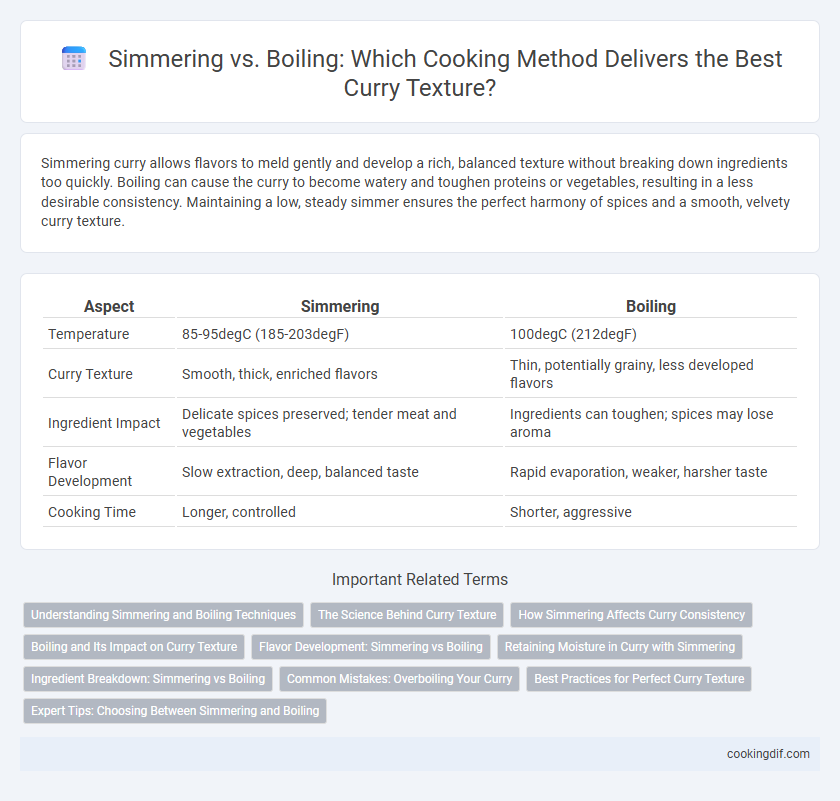 Simmering vs. Boiling: Which Cooking Method Delivers the Best Curry Texture?

Simmering curry allows flavors to meld gently and develop a rich, balanced texture without breaking down ingredients too quickly. Boiling can cause the curry to become watery and toughen proteins or vegetables, resulting in a less desirable consistency. Maintaining a low, steady simmer ensures the perfect harmony of spices and a smooth, velvety curry texture.

| Aspect | Simmering | Boiling |
|---|---|---|
| Temperature | 85-95degC (185-203degF) | 100degC (212degF) |
| Curry Texture | Smooth, thick, enriched flavors | Thin, potentially grainy, less developed flavors |
| Ingredient Impact | Delicate spices preserved; tender meat and vegetables | Ingredients can toughen; spices may lose aroma |
| Flavor Development | Slow extraction, deep, balanced taste | Rapid evaporation, weaker, harsher taste |
| Cooking Time | Longer, controlled | Shorter, aggressive |

Important Related Terms

Understanding Simmering and Boiling Techniques
The Science Behind Curry Texture
How Simmering Affects Curry Consistency
Boiling and Its Impact on Curry Texture
Flavor Development: Simmering vs Boiling
Retaining Moisture in Curry with Simmering
Ingredient Breakdown: Simmering vs Boiling
Common Mistakes: Overboiling Your Curry
Best Practices for Perfect Curry Texture
Expert Tips: Choosing Between Simmering and Boiling

cookingdif.com