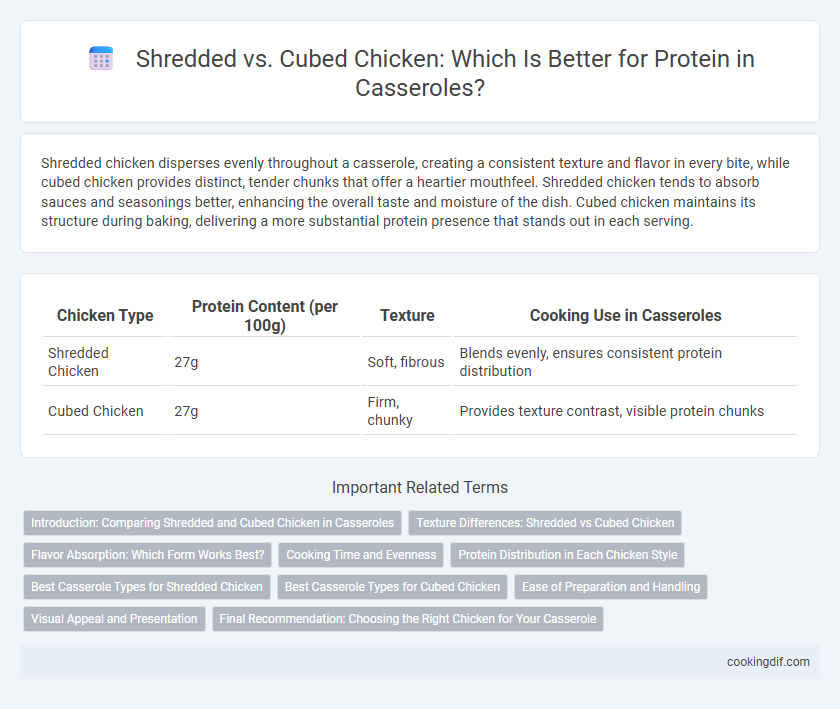 Shredded vs. Cubed Chicken: Which Is Better for Protein in Casseroles?

Shredded chicken disperses evenly throughout a casserole, creating a consistent texture and flavor in every bite, while cubed chicken provides distinct, tender chunks that offer a heartier mouthfeel. Shredded chicken tends to absorb sauces and seasonings better, enhancing the overall taste and moisture of the dish. Cubed chicken maintains its structure during baking, delivering a more substantial protein presence that stands out in each serving.

| Chicken Type | Protein Content (per 100g) | Texture | Cooking Use in Casseroles |
|---|---|---|---|
| Shredded Chicken | 27g | Soft, fibrous | Blends evenly, ensures consistent protein distribution |
| Cubed Chicken | 27g | Firm, chunky | Provides texture contrast, visible protein chunks |

Important Related Terms

Introduction: Comparing Shredded and Cubed Chicken in Casseroles
Texture Differences: Shredded vs Cubed Chicken
Flavor Absorption: Which Form Works Best?
Cooking Time and Evenness
Protein Distribution in Each Chicken Style
Best Casserole Types for Shredded Chicken
Best Casserole Types for Cubed Chicken
Ease of Preparation and Handling
Visual Appeal and Presentation
Final Recommendation: Choosing the Right Chicken for Your Casserole

cookingdif.com