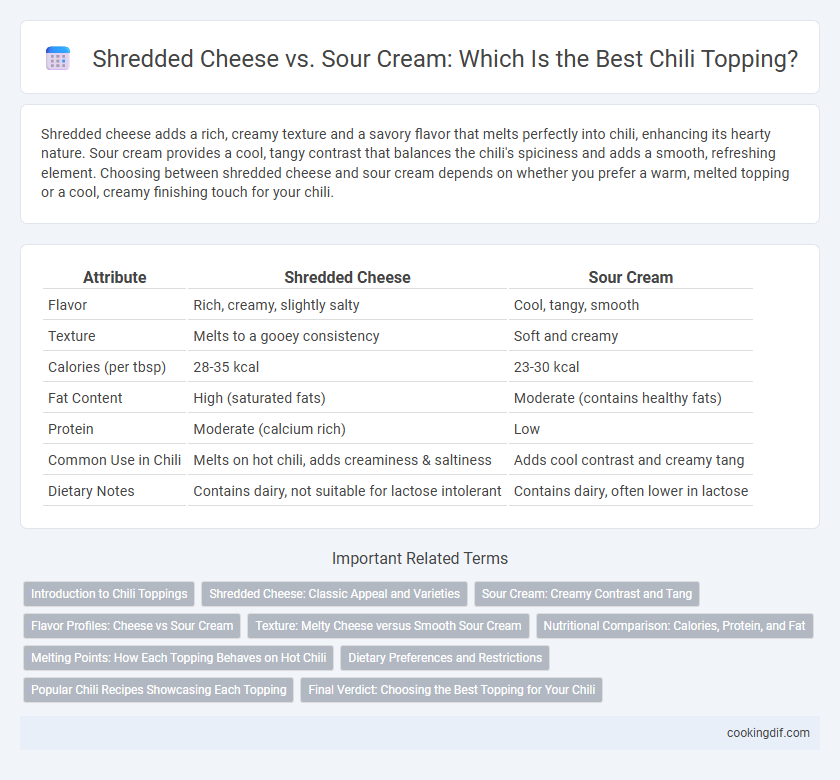 Shredded Cheese vs. Sour Cream: Which Is the Best Chili Topping?

Shredded cheese adds a rich, creamy texture and a savory flavor that melts perfectly into chili, enhancing its hearty nature. Sour cream provides a cool, tangy contrast that balances the chili's spiciness and adds a smooth, refreshing element. Choosing between shredded cheese and sour cream depends on whether you prefer a warm, melted topping or a cool, creamy finishing touch for your chili.

| Attribute | Shredded Cheese | Sour Cream |
|---|---|---|
| Flavor | Rich, creamy, slightly salty | Cool, tangy, smooth |
| Texture | Melts to a gooey consistency | Soft and creamy |
| Calories (per tbsp) | 28-35 kcal | 23-30 kcal |
| Fat Content | High (saturated fats) | Moderate (contains healthy fats) |
| Protein | Moderate (calcium rich) | Low |
| Common Use in Chili | Melts on hot chili, adds creaminess & saltiness | Adds cool contrast and creamy tang |
| Dietary Notes | Contains dairy, not suitable for lactose intolerant | Contains dairy, often lower in lactose |

Important Related Terms

Introduction to Chili Toppings
Shredded Cheese: Classic Appeal and Varieties
Sour Cream: Creamy Contrast and Tang
Flavor Profiles: Cheese vs Sour Cream
Texture: Melty Cheese versus Smooth Sour Cream
Nutritional Comparison: Calories, Protein, and Fat
Melting Points: How Each Topping Behaves on Hot Chili
Dietary Preferences and Restrictions
Popular Chili Recipes Showcasing Each Topping
Final Verdict: Choosing the Best Topping for Your Chili

cookingdif.com