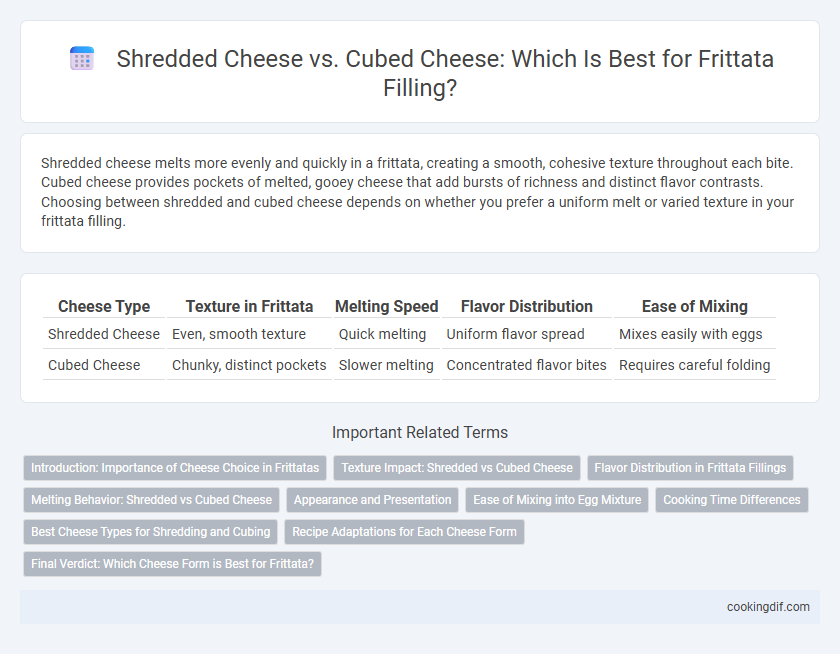 Shredded Cheese vs. Cubed Cheese: Which Is Best for Frittata Filling?

Shredded cheese melts more evenly and quickly in a frittata, creating a smooth, cohesive texture throughout each bite. Cubed cheese provides pockets of melted, gooey cheese that add bursts of richness and distinct flavor contrasts. Choosing between shredded and cubed cheese depends on whether you prefer a uniform melt or varied texture in your frittata filling.

| Cheese Type | Texture in Frittata | Melting Speed | Flavor Distribution | Ease of Mixing |
|---|---|---|---|---|
| Shredded Cheese | Even, smooth texture | Quick melting | Uniform flavor spread | Mixes easily with eggs |
| Cubed Cheese | Chunky, distinct pockets | Slower melting | Concentrated flavor bites | Requires careful folding |

Important Related Terms

Introduction: Importance of Cheese Choice in Frittatas
Texture Impact: Shredded vs Cubed Cheese
Flavor Distribution in Frittata Fillings
Melting Behavior: Shredded vs Cubed Cheese
Appearance and Presentation
Ease of Mixing into Egg Mixture
Cooking Time Differences
Best Cheese Types for Shredding and Cubing
Recipe Adaptations for Each Cheese Form
Final Verdict: Which Cheese Form is Best for Frittata?

cookingdif.com