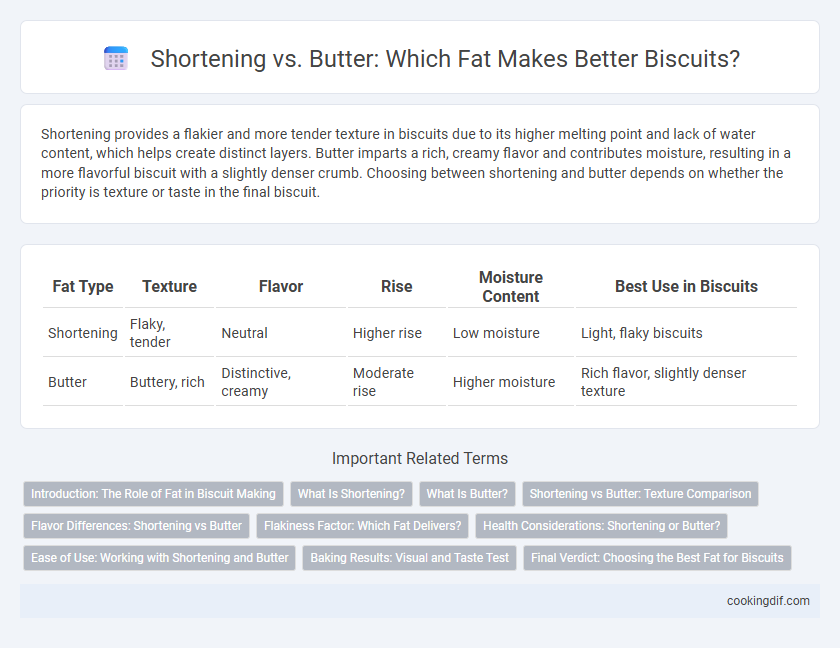 Shortening vs. Butter: Which Fat Makes Better Biscuits?

Shortening provides a flakier and more tender texture in biscuits due to its higher melting point and lack of water content, which helps create distinct layers. Butter imparts a rich, creamy flavor and contributes moisture, resulting in a more flavorful biscuit with a slightly denser crumb. Choosing between shortening and butter depends on whether the priority is texture or taste in the final biscuit.

| Fat Type | Texture | Flavor | Rise | Moisture Content | Best Use in Biscuits |
|---|---|---|---|---|---|
| Shortening | Flaky, tender | Neutral | Higher rise | Low moisture | Light, flaky biscuits |
| Butter | Buttery, rich | Distinctive, creamy | Moderate rise | Higher moisture | Rich flavor, slightly denser texture |

Important Related Terms

Introduction: The Role of Fat in Biscuit Making
What Is Shortening?
What Is Butter?
Shortening vs Butter: Texture Comparison
Flavor Differences: Shortening vs Butter
Flakiness Factor: Which Fat Delivers?
Health Considerations: Shortening or Butter?
Ease of Use: Working with Shortening and Butter
Baking Results: Visual and Taste Test
Final Verdict: Choosing the Best Fat for Biscuits

cookingdif.com