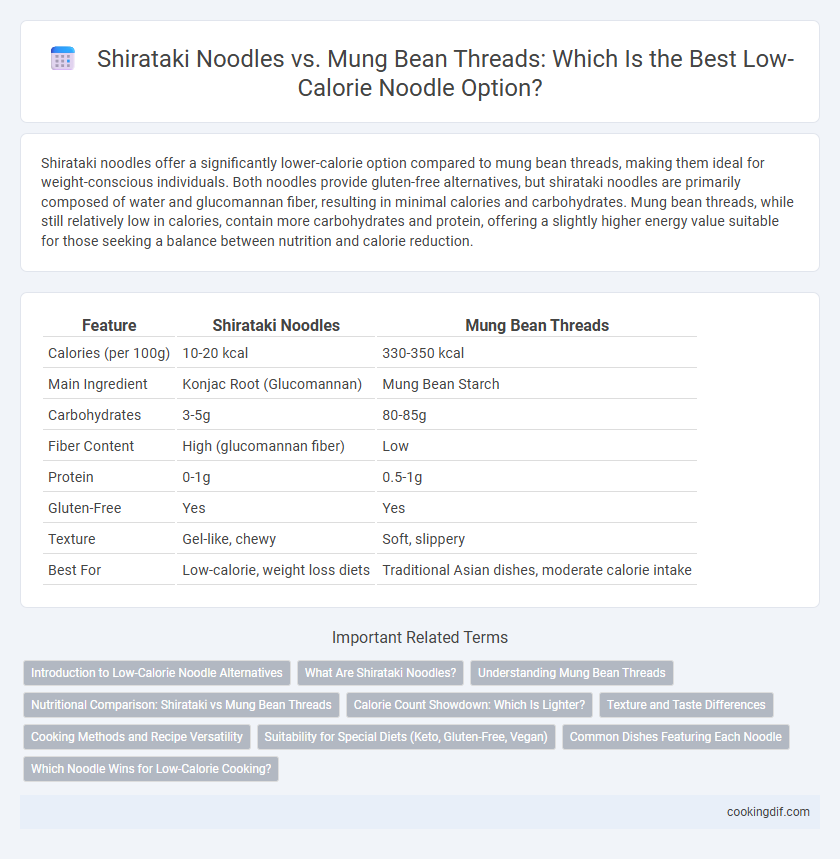 Shirataki Noodles vs. Mung Bean Threads: Which Is the Best Low-Calorie Noodle Option?

Shirataki noodles offer a significantly lower-calorie option compared to mung bean threads, making them ideal for weight-conscious individuals. Both noodles provide gluten-free alternatives, but shirataki noodles are primarily composed of water and glucomannan fiber, resulting in minimal calories and carbohydrates. Mung bean threads, while still relatively low in calories, contain more carbohydrates and protein, offering a slightly higher energy value suitable for those seeking a balance between nutrition and calorie reduction.

| Feature | Shirataki Noodles | Mung Bean Threads |
|---|---|---|
| Calories (per 100g) | 10-20 kcal | 330-350 kcal |
| Main Ingredient | Konjac Root (Glucomannan) | Mung Bean Starch |
| Carbohydrates | 3-5g | 80-85g |
| Fiber Content | High (glucomannan fiber) | Low |
| Protein | 0-1g | 0.5-1g |
| Gluten-Free | Yes | Yes |
| Texture | Gel-like, chewy | Soft, slippery |
| Best For | Low-calorie, weight loss diets | Traditional Asian dishes, moderate calorie intake |

Important Related Terms

Introduction to Low-Calorie Noodle Alternatives
What Are Shirataki Noodles?
Understanding Mung Bean Threads
Nutritional Comparison: Shirataki vs Mung Bean Threads
Calorie Count Showdown: Which Is Lighter?
Texture and Taste Differences
Cooking Methods and Recipe Versatility
Suitability for Special Diets (Keto, Gluten-Free, Vegan)
Common Dishes Featuring Each Noodle
Which Noodle Wins for Low-Calorie Cooking?

cookingdif.com