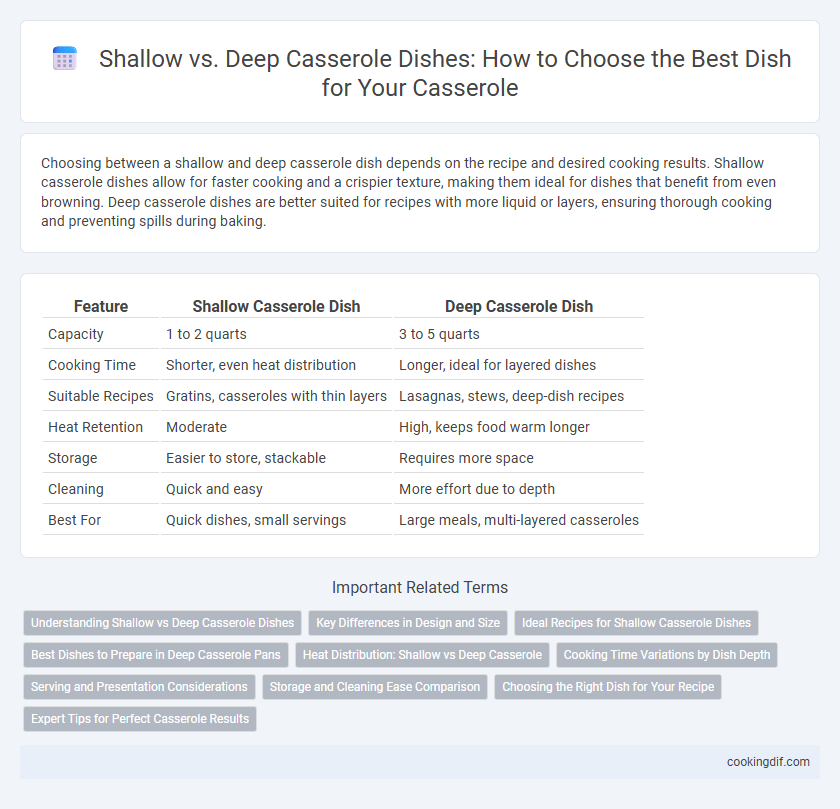 Shallow vs. Deep Casserole Dishes: How to Choose the Best Dish for Your Casserole

Choosing between a shallow and deep casserole dish depends on the recipe and desired cooking results. Shallow casserole dishes allow for faster cooking and a crispier texture, making them ideal for dishes that benefit from even browning. Deep casserole dishes are better suited for recipes with more liquid or layers, ensuring thorough cooking and preventing spills during baking.

| Feature | Shallow Casserole Dish | Deep Casserole Dish |
|---|---|---|
| Capacity | 1 to 2 quarts | 3 to 5 quarts |
| Cooking Time | Shorter, even heat distribution | Longer, ideal for layered dishes |
| Suitable Recipes | Gratins, casseroles with thin layers | Lasagnas, stews, deep-dish recipes |
| Heat Retention | Moderate | High, keeps food warm longer |
| Storage | Easier to store, stackable | Requires more space |
| Cleaning | Quick and easy | More effort due to depth |
| Best For | Quick dishes, small servings | Large meals, multi-layered casseroles |

Important Related Terms

Understanding Shallow vs Deep Casserole Dishes
Key Differences in Design and Size
Ideal Recipes for Shallow Casserole Dishes
Best Dishes to Prepare in Deep Casserole Pans
Heat Distribution: Shallow vs Deep Casserole
Cooking Time Variations by Dish Depth
Serving and Presentation Considerations
Storage and Cleaning Ease Comparison
Choosing the Right Dish for Your Recipe
Expert Tips for Perfect Casserole Results

cookingdif.com