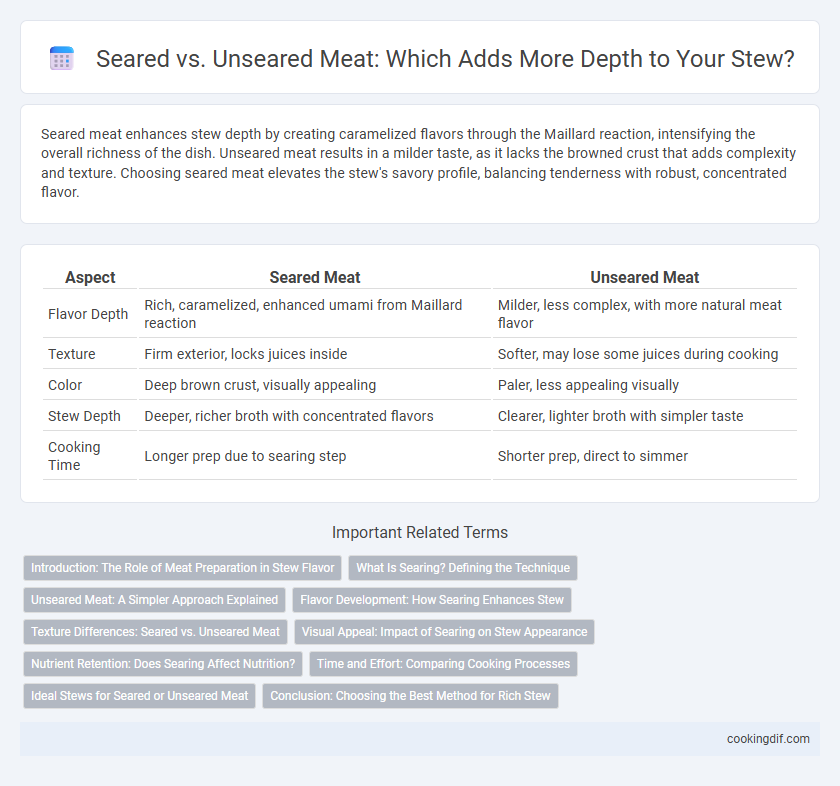 Seared vs. Unseared Meat: Which Adds More Depth to Your Stew?

Seared meat enhances stew depth by creating caramelized flavors through the Maillard reaction, intensifying the overall richness of the dish. Unseared meat results in a milder taste, as it lacks the browned crust that adds complexity and texture. Choosing seared meat elevates the stew's savory profile, balancing tenderness with robust, concentrated flavor.

| Aspect | Seared Meat | Unseared Meat |
|---|---|---|
| Flavor Depth | Rich, caramelized, enhanced umami from Maillard reaction | Milder, less complex, with more natural meat flavor |
| Texture | Firm exterior, locks juices inside | Softer, may lose some juices during cooking |
| Color | Deep brown crust, visually appealing | Paler, less appealing visually |
| Stew Depth | Deeper, richer broth with concentrated flavors | Clearer, lighter broth with simpler taste |
| Cooking Time | Longer prep due to searing step | Shorter prep, direct to simmer |

Important Related Terms

Introduction: The Role of Meat Preparation in Stew Flavor
What Is Searing? Defining the Technique
Unseared Meat: A Simpler Approach Explained
Flavor Development: How Searing Enhances Stew
Texture Differences: Seared vs. Unseared Meat
Visual Appeal: Impact of Searing on Stew Appearance
Nutrient Retention: Does Searing Affect Nutrition?
Time and Effort: Comparing Cooking Processes
Ideal Stews for Seared or Unseared Meat
Conclusion: Choosing the Best Method for Rich Stew

cookingdif.com