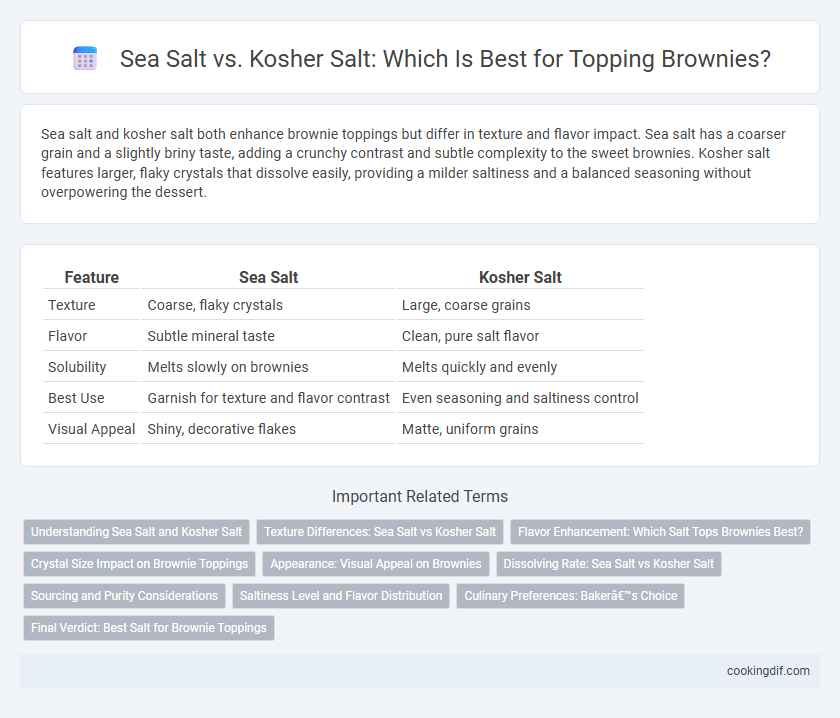 Sea Salt vs. Kosher Salt: Which Is Best for Topping Brownies?

Sea salt and kosher salt both enhance brownie toppings but differ in texture and flavor impact. Sea salt has a coarser grain and a slightly briny taste, adding a crunchy contrast and subtle complexity to the sweet brownies. Kosher salt features larger, flaky crystals that dissolve easily, providing a milder saltiness and a balanced seasoning without overpowering the dessert.

| Feature | Sea Salt | Kosher Salt |
|---|---|---|
| Texture | Coarse, flaky crystals | Large, coarse grains |
| Flavor | Subtle mineral taste | Clean, pure salt flavor |
| Solubility | Melts slowly on brownies | Melts quickly and evenly |
| Best Use | Garnish for texture and flavor contrast | Even seasoning and saltiness control |
| Visual Appeal | Shiny, decorative flakes | Matte, uniform grains |

Important Related Terms

Understanding Sea Salt and Kosher Salt
Texture Differences: Sea Salt vs Kosher Salt
Flavor Enhancement: Which Salt Tops Brownies Best?
Crystal Size Impact on Brownie Toppings
Appearance: Visual Appeal on Brownies
Dissolving Rate: Sea Salt vs Kosher Salt
Sourcing and Purity Considerations
Saltiness Level and Flavor Distribution
Culinary Preferences: Bakerâ€™s Choice
Final Verdict: Best Salt for Brownie Toppings

cookingdif.com