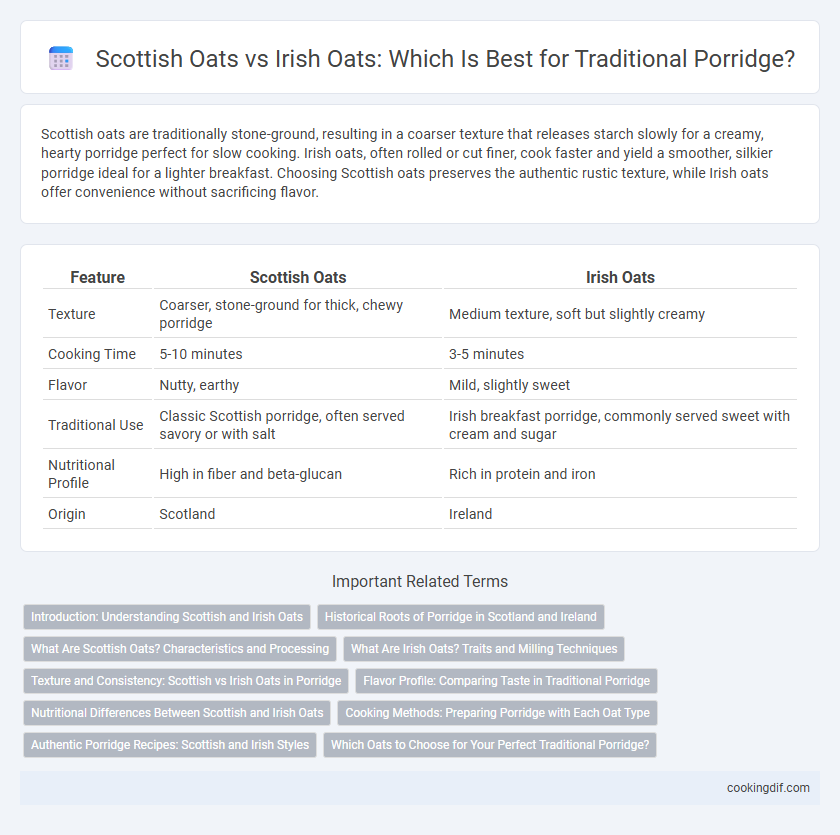 Scottish Oats vs Irish Oats: Which Is Best for Traditional Porridge?

Scottish oats are traditionally stone-ground, resulting in a coarser texture that releases starch slowly for a creamy, hearty porridge perfect for slow cooking. Irish oats, often rolled or cut finer, cook faster and yield a smoother, silkier porridge ideal for a lighter breakfast. Choosing Scottish oats preserves the authentic rustic texture, while Irish oats offer convenience without sacrificing flavor.

| Feature | Scottish Oats | Irish Oats |
|---|---|---|
| Texture | Coarser, stone-ground for thick, chewy porridge | Medium texture, soft but slightly creamy |
| Cooking Time | 5-10 minutes | 3-5 minutes |
| Flavor | Nutty, earthy | Mild, slightly sweet |
| Traditional Use | Classic Scottish porridge, often served savory or with salt | Irish breakfast porridge, commonly served sweet with cream and sugar |
| Nutritional Profile | High in fiber and beta-glucan | Rich in protein and iron |
| Origin | Scotland | Ireland |

Important Related Terms

Introduction: Understanding Scottish and Irish Oats
Historical Roots of Porridge in Scotland and Ireland
What Are Scottish Oats? Characteristics and Processing
What Are Irish Oats? Traits and Milling Techniques
Texture and Consistency: Scottish vs Irish Oats in Porridge
Flavor Profile: Comparing Taste in Traditional Porridge
Nutritional Differences Between Scottish and Irish Oats
Cooking Methods: Preparing Porridge with Each Oat Type
Authentic Porridge Recipes: Scottish and Irish Styles
Which Oats to Choose for Your Perfect Traditional Porridge?

cookingdif.com