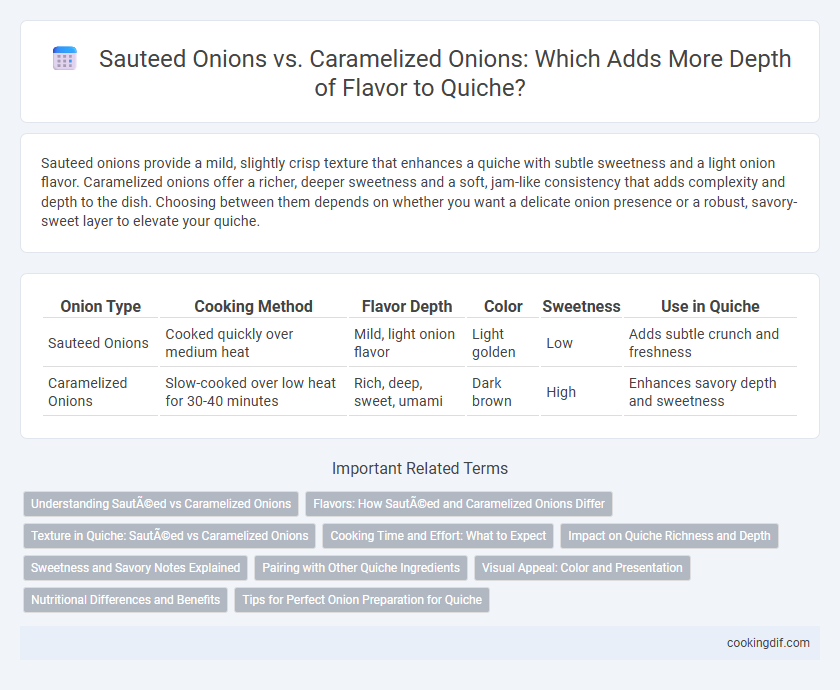 Sauteed Onions vs. Caramelized Onions: Which Adds More Depth of Flavor to Quiche?

Sauteed onions provide a mild, slightly crisp texture that enhances a quiche with subtle sweetness and a light onion flavor. Caramelized onions offer a richer, deeper sweetness and a soft, jam-like consistency that adds complexity and depth to the dish. Choosing between them depends on whether you want a delicate onion presence or a robust, savory-sweet layer to elevate your quiche.

| Onion Type | Cooking Method | Flavor Depth | Color | Sweetness | Use in Quiche |
|---|---|---|---|---|---|
| Sauteed Onions | Cooked quickly over medium heat | Mild, light onion flavor | Light golden | Low | Adds subtle crunch and freshness |
| Caramelized Onions | Slow-cooked over low heat for 30-40 minutes | Rich, deep, sweet, umami | Dark brown | High | Enhances savory depth and sweetness |

Important Related Terms

Understanding SautÃ©ed vs Caramelized Onions

Flavors: How SautÃ©ed and Caramelized Onions Differ

Texture in Quiche: SautÃ©ed vs Caramelized Onions

Cooking Time and Effort: What to Expect

Impact on Quiche Richness and Depth

Sweetness and Savory Notes Explained

Pairing with Other Quiche Ingredients

Visual Appeal: Color and Presentation

Nutritional Differences and Benefits

Tips for Perfect Onion Preparation for Quiche

cookingdif.com