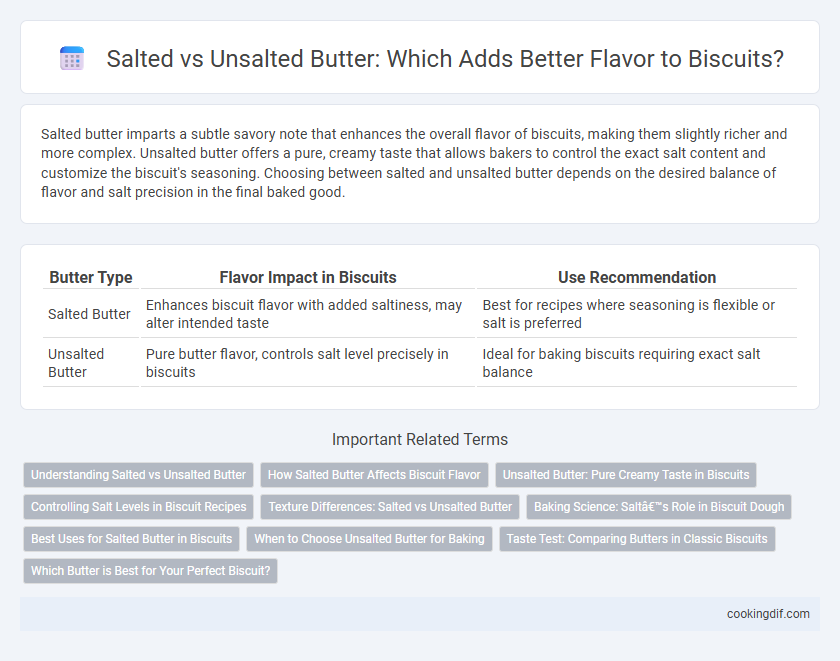 Salted vs Unsalted Butter: Which Adds Better Flavor to Biscuits?

Salted butter imparts a subtle savory note that enhances the overall flavor of biscuits, making them slightly richer and more complex. Unsalted butter offers a pure, creamy taste that allows bakers to control the exact salt content and customize the biscuit's seasoning. Choosing between salted and unsalted butter depends on the desired balance of flavor and salt precision in the final baked good.

| Butter Type | Flavor Impact in Biscuits | Use Recommendation |
|---|---|---|
| Salted Butter | Enhances biscuit flavor with added saltiness, may alter intended taste | Best for recipes where seasoning is flexible or salt is preferred |
| Unsalted Butter | Pure butter flavor, controls salt level precisely in biscuits | Ideal for baking biscuits requiring exact salt balance |

Important Related Terms

Understanding Salted vs Unsalted Butter
How Salted Butter Affects Biscuit Flavor
Unsalted Butter: Pure Creamy Taste in Biscuits
Controlling Salt Levels in Biscuit Recipes
Texture Differences: Salted vs Unsalted Butter
Baking Science: Saltâ€™s Role in Biscuit Dough
Best Uses for Salted Butter in Biscuits
When to Choose Unsalted Butter for Baking
Taste Test: Comparing Butters in Classic Biscuits
Which Butter is Best for Your Perfect Biscuit?

cookingdif.com