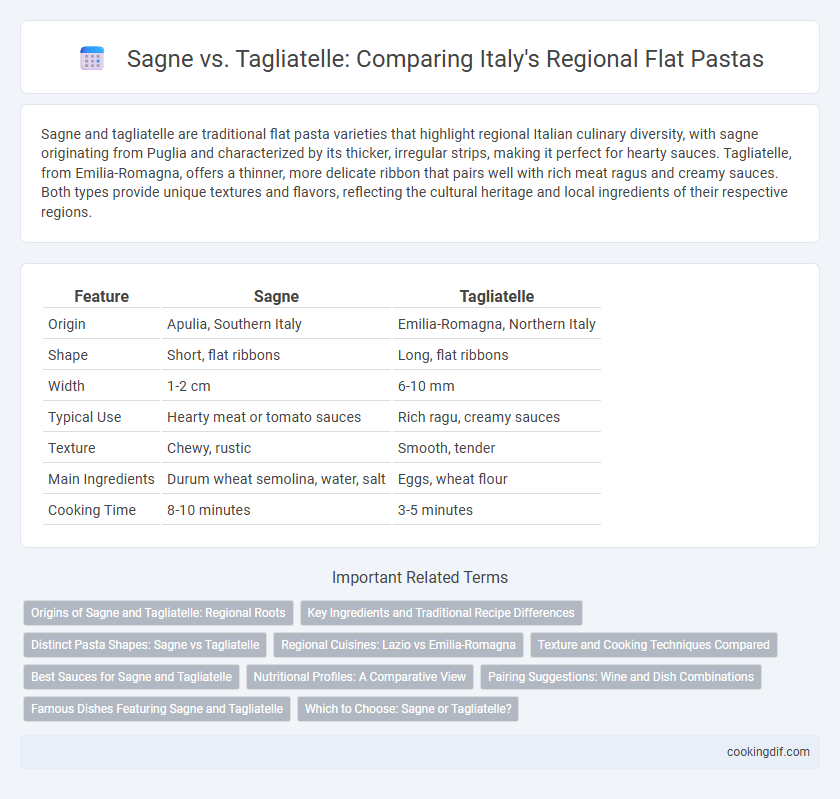 Sagne vs. Tagliatelle: Comparing Italy's Regional Flat Pastas

Sagne and tagliatelle are traditional flat pasta varieties that highlight regional Italian culinary diversity, with sagne originating from Puglia and characterized by its thicker, irregular strips, making it perfect for hearty sauces. Tagliatelle, from Emilia-Romagna, offers a thinner, more delicate ribbon that pairs well with rich meat ragus and creamy sauces. Both types provide unique textures and flavors, reflecting the cultural heritage and local ingredients of their respective regions.

| Feature | Sagne | Tagliatelle |
|---|---|---|
| Origin | Apulia, Southern Italy | Emilia-Romagna, Northern Italy |
| Shape | Short, flat ribbons | Long, flat ribbons |
| Width | 1-2 cm | 6-10 mm |
| Typical Use | Hearty meat or tomato sauces | Rich ragu, creamy sauces |
| Texture | Chewy, rustic | Smooth, tender |
| Main Ingredients | Durum wheat semolina, water, salt | Eggs, wheat flour |
| Cooking Time | 8-10 minutes | 3-5 minutes |

Important Related Terms

Origins of Sagne and Tagliatelle: Regional Roots
Key Ingredients and Traditional Recipe Differences
Distinct Pasta Shapes: Sagne vs Tagliatelle
Regional Cuisines: Lazio vs Emilia-Romagna
Texture and Cooking Techniques Compared
Best Sauces for Sagne and Tagliatelle
Nutritional Profiles: A Comparative View
Pairing Suggestions: Wine and Dish Combinations
Famous Dishes Featuring Sagne and Tagliatelle
Which to Choose: Sagne or Tagliatelle?

cookingdif.com