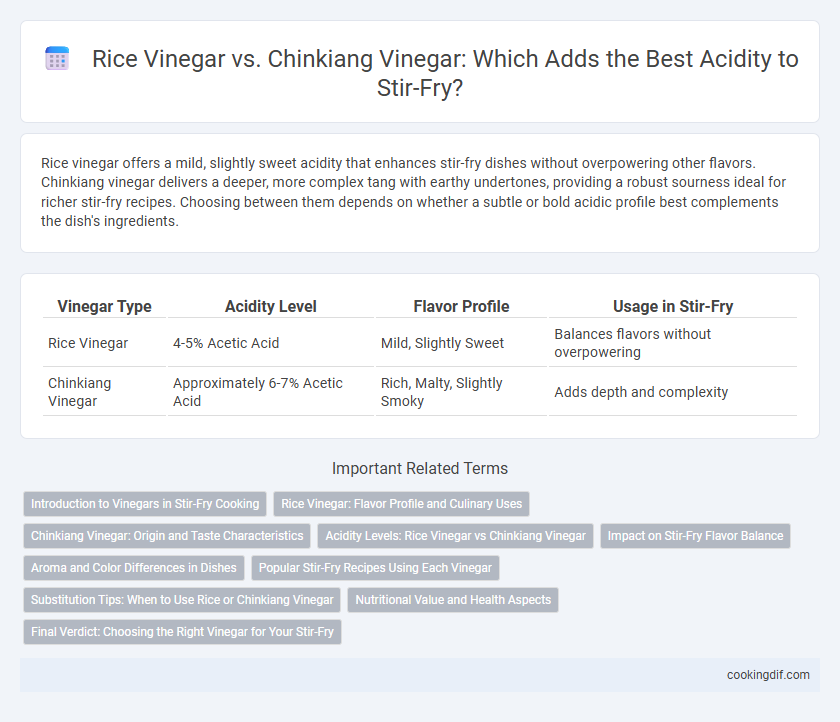 Rice Vinegar vs. Chinkiang Vinegar: Which Adds the Best Acidity to Stir-Fry?

Rice vinegar offers a mild, slightly sweet acidity that enhances stir-fry dishes without overpowering other flavors. Chinkiang vinegar delivers a deeper, more complex tang with earthy undertones, providing a robust sourness ideal for richer stir-fry recipes. Choosing between them depends on whether a subtle or bold acidic profile best complements the dish's ingredients.

| Vinegar Type | Acidity Level | Flavor Profile | Usage in Stir-Fry |
|---|---|---|---|
| Rice Vinegar | 4-5% Acetic Acid | Mild, Slightly Sweet | Balances flavors without overpowering |
| Chinkiang Vinegar | Approximately 6-7% Acetic Acid | Rich, Malty, Slightly Smoky | Adds depth and complexity |

Important Related Terms

Introduction to Vinegars in Stir-Fry Cooking
Rice Vinegar: Flavor Profile and Culinary Uses
Chinkiang Vinegar: Origin and Taste Characteristics
Acidity Levels: Rice Vinegar vs Chinkiang Vinegar
Impact on Stir-Fry Flavor Balance
Aroma and Color Differences in Dishes
Popular Stir-Fry Recipes Using Each Vinegar
Substitution Tips: When to Use Rice or Chinkiang Vinegar
Nutritional Value and Health Aspects
Final Verdict: Choosing the Right Vinegar for Your Stir-Fry

cookingdif.com