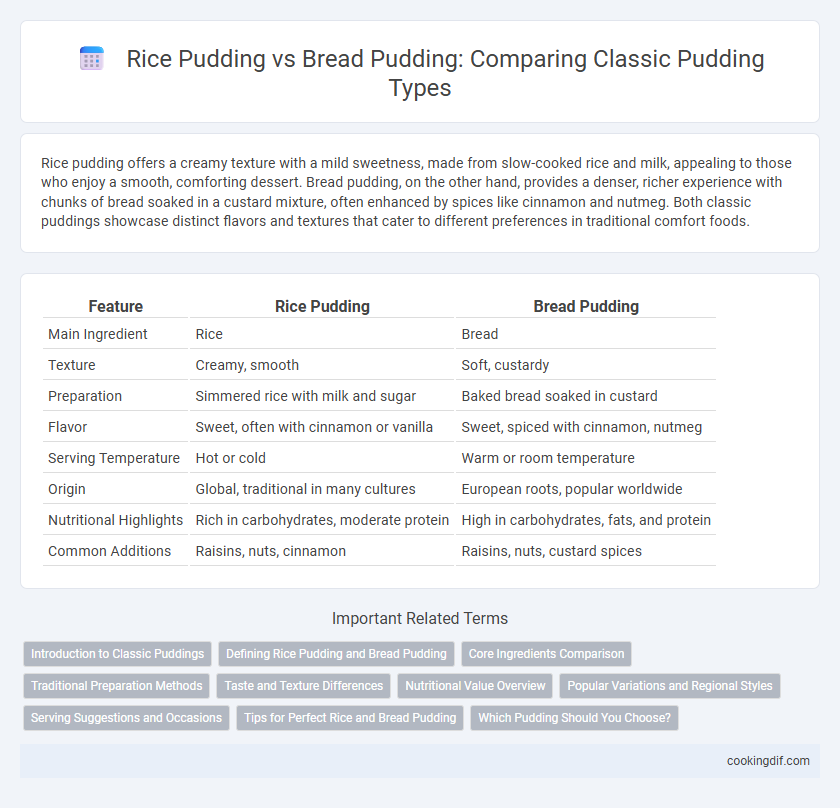 Rice Pudding vs Bread Pudding: Comparing Classic Pudding Types

Rice pudding offers a creamy texture with a mild sweetness, made from slow-cooked rice and milk, appealing to those who enjoy a smooth, comforting dessert. Bread pudding, on the other hand, provides a denser, richer experience with chunks of bread soaked in a custard mixture, often enhanced by spices like cinnamon and nutmeg. Both classic puddings showcase distinct flavors and textures that cater to different preferences in traditional comfort foods.

| Feature | Rice Pudding | Bread Pudding |
|---|---|---|
| Main Ingredient | Rice | Bread |
| Texture | Creamy, smooth | Soft, custardy |
| Preparation | Simmered rice with milk and sugar | Baked bread soaked in custard |
| Flavor | Sweet, often with cinnamon or vanilla | Sweet, spiced with cinnamon, nutmeg |
| Serving Temperature | Hot or cold | Warm or room temperature |
| Origin | Global, traditional in many cultures | European roots, popular worldwide |
| Nutritional Highlights | Rich in carbohydrates, moderate protein | High in carbohydrates, fats, and protein |
| Common Additions | Raisins, nuts, cinnamon | Raisins, nuts, custard spices |

Important Related Terms

Introduction to Classic Puddings
Defining Rice Pudding and Bread Pudding
Core Ingredients Comparison
Traditional Preparation Methods
Taste and Texture Differences
Nutritional Value Overview
Popular Variations and Regional Styles
Serving Suggestions and Occasions
Tips for Perfect Rice and Bread Pudding
Which Pudding Should You Choose?

cookingdif.com