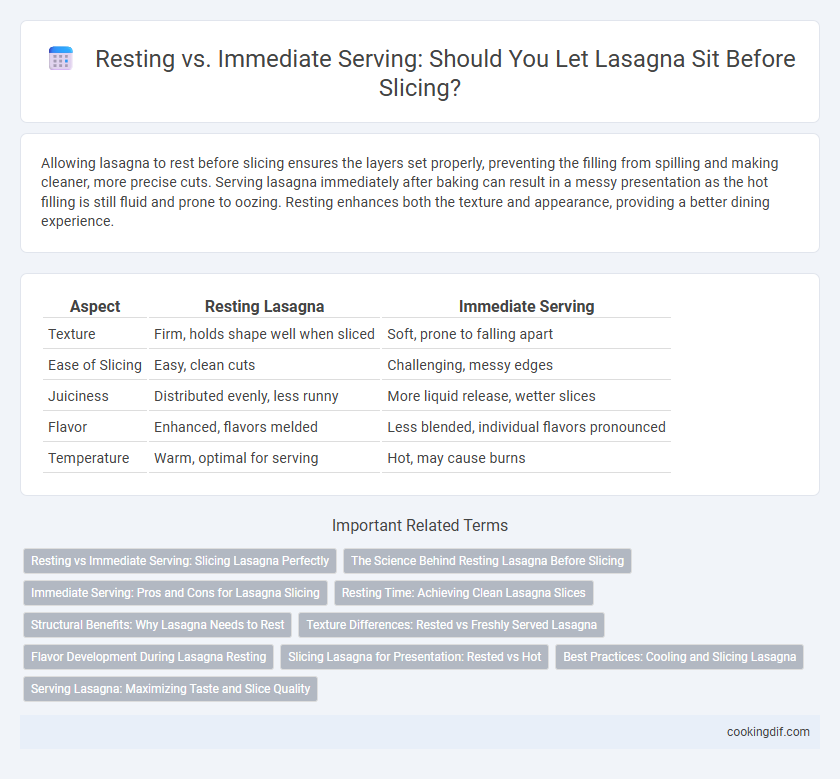 Resting vs. Immediate Serving: Should You Let Lasagna Sit Before Slicing?

Allowing lasagna to rest before slicing ensures the layers set properly, preventing the filling from spilling and making cleaner, more precise cuts. Serving lasagna immediately after baking can result in a messy presentation as the hot filling is still fluid and prone to oozing. Resting enhances both the texture and appearance, providing a better dining experience.

| Aspect | Resting Lasagna | Immediate Serving |
|---|---|---|
| Texture | Firm, holds shape well when sliced | Soft, prone to falling apart |
| Ease of Slicing | Easy, clean cuts | Challenging, messy edges |
| Juiciness | Distributed evenly, less runny | More liquid release, wetter slices |
| Flavor | Enhanced, flavors melded | Less blended, individual flavors pronounced |
| Temperature | Warm, optimal for serving | Hot, may cause burns |

Important Related Terms

Resting vs Immediate Serving: Slicing Lasagna Perfectly
The Science Behind Resting Lasagna Before Slicing
Immediate Serving: Pros and Cons for Lasagna Slicing
Resting Time: Achieving Clean Lasagna Slices
Structural Benefits: Why Lasagna Needs to Rest
Texture Differences: Rested vs Freshly Served Lasagna
Flavor Development During Lasagna Resting
Slicing Lasagna for Presentation: Rested vs Hot
Best Practices: Cooling and Slicing Lasagna
Serving Lasagna: Maximizing Taste and Slice Quality

cookingdif.com