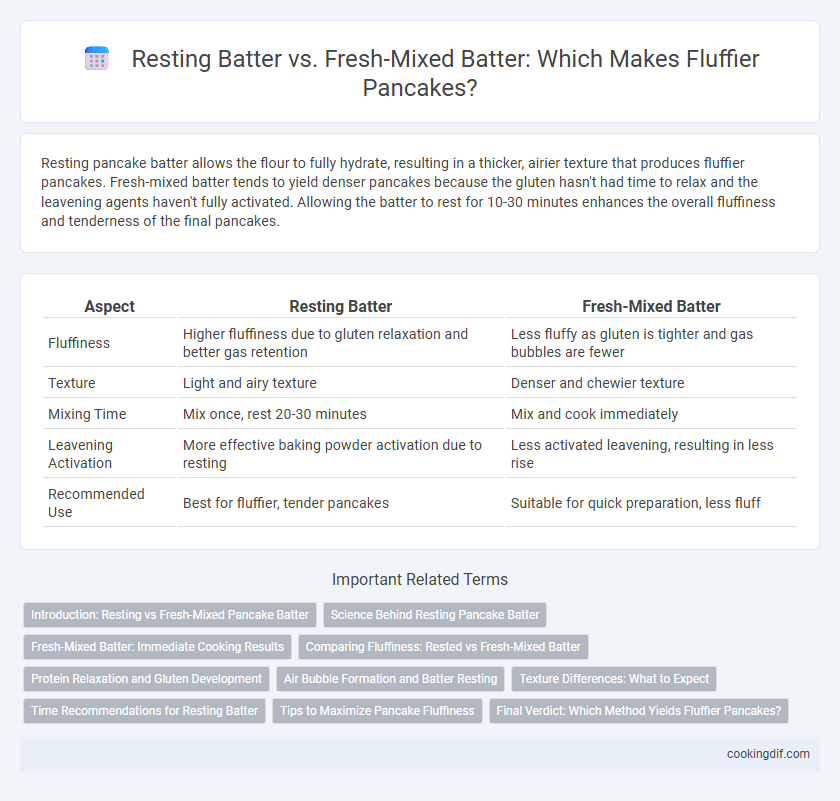 Resting Batter vs. Fresh-Mixed Batter: Which Makes Fluffier Pancakes?

Resting pancake batter allows the flour to fully hydrate, resulting in a thicker, airier texture that produces fluffier pancakes. Fresh-mixed batter tends to yield denser pancakes because the gluten hasn't had time to relax and the leavening agents haven't fully activated. Allowing the batter to rest for 10-30 minutes enhances the overall fluffiness and tenderness of the final pancakes.

| Aspect | Resting Batter | Fresh-Mixed Batter |
|---|---|---|
| Fluffiness | Higher fluffiness due to gluten relaxation and better gas retention | Less fluffy as gluten is tighter and gas bubbles are fewer |
| Texture | Light and airy texture | Denser and chewier texture |
| Mixing Time | Mix once, rest 20-30 minutes | Mix and cook immediately |
| Leavening Activation | More effective baking powder activation due to resting | Less activated leavening, resulting in less rise |
| Recommended Use | Best for fluffier, tender pancakes | Suitable for quick preparation, less fluff |

Important Related Terms

Introduction: Resting vs Fresh-Mixed Pancake Batter
Science Behind Resting Pancake Batter
Fresh-Mixed Batter: Immediate Cooking Results
Comparing Fluffiness: Rested vs Fresh-Mixed Batter
Protein Relaxation and Gluten Development
Air Bubble Formation and Batter Resting
Texture Differences: What to Expect
Time Recommendations for Resting Batter
Tips to Maximize Pancake Fluffiness
Final Verdict: Which Method Yields Fluffier Pancakes?

cookingdif.com