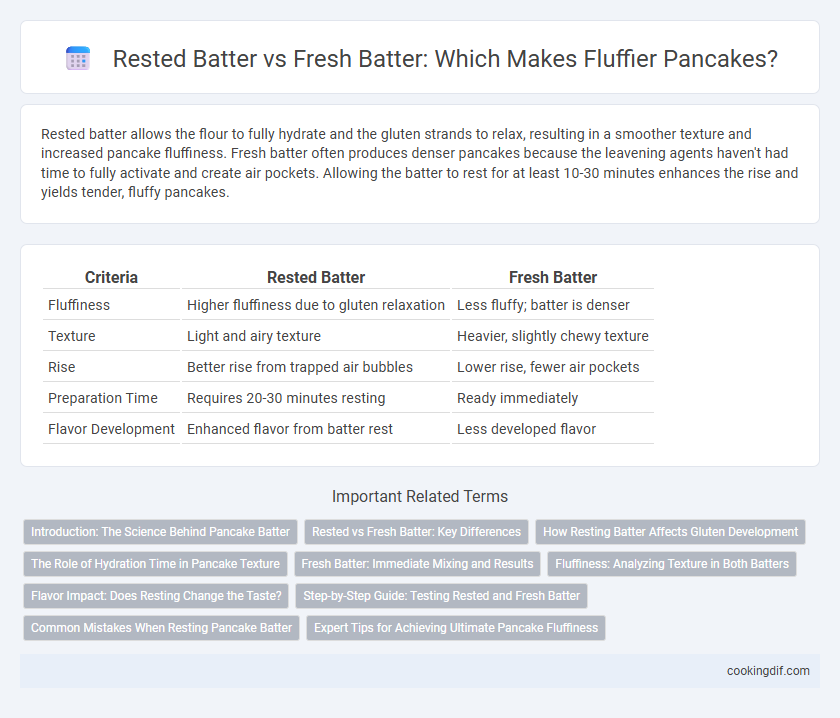 Rested Batter vs Fresh Batter: Which Makes Fluffier Pancakes?

Rested batter allows the flour to fully hydrate and the gluten strands to relax, resulting in a smoother texture and increased pancake fluffiness. Fresh batter often produces denser pancakes because the leavening agents haven't had time to fully activate and create air pockets. Allowing the batter to rest for at least 10-30 minutes enhances the rise and yields tender, fluffy pancakes.

| Criteria | Rested Batter | Fresh Batter |
|---|---|---|
| Fluffiness | Higher fluffiness due to gluten relaxation | Less fluffy; batter is denser |
| Texture | Light and airy texture | Heavier, slightly chewy texture |
| Rise | Better rise from trapped air bubbles | Lower rise, fewer air pockets |
| Preparation Time | Requires 20-30 minutes resting | Ready immediately |
| Flavor Development | Enhanced flavor from batter rest | Less developed flavor |

Important Related Terms

Introduction: The Science Behind Pancake Batter
Rested vs Fresh Batter: Key Differences
How Resting Batter Affects Gluten Development
The Role of Hydration Time in Pancake Texture
Fresh Batter: Immediate Mixing and Results
Fluffiness: Analyzing Texture in Both Batters
Flavor Impact: Does Resting Change the Taste?
Step-by-Step Guide: Testing Rested and Fresh Batter
Common Mistakes When Resting Pancake Batter
Expert Tips for Achieving Ultimate Pancake Fluffiness

cookingdif.com