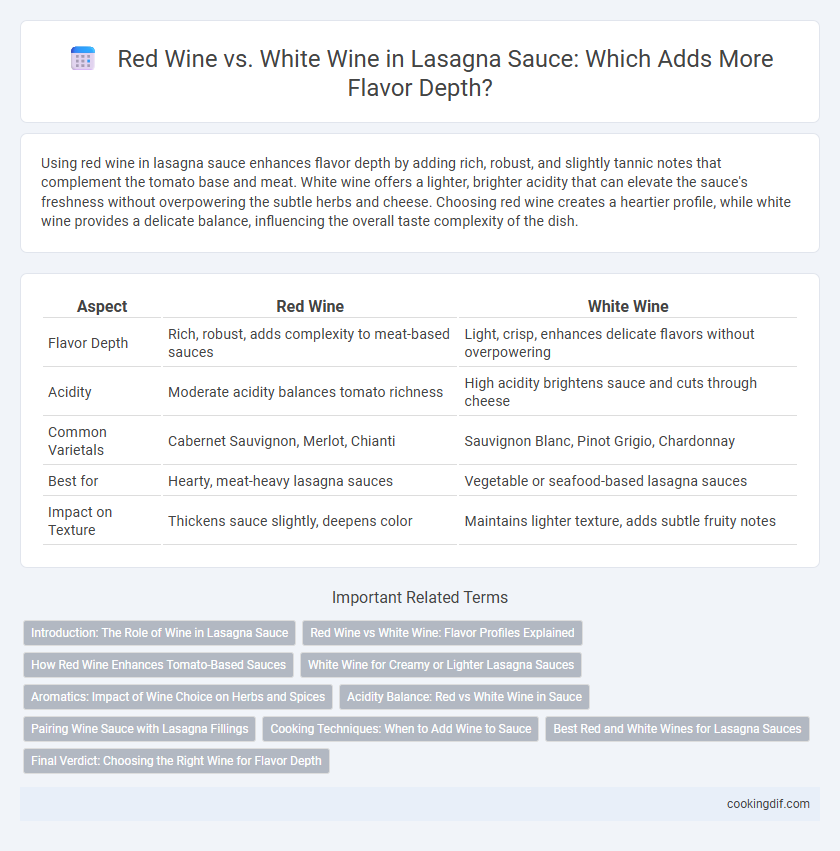 Red Wine vs. White Wine in Lasagna Sauce: Which Adds More Flavor Depth?

Using red wine in lasagna sauce enhances flavor depth by adding rich, robust, and slightly tannic notes that complement the tomato base and meat. White wine offers a lighter, brighter acidity that can elevate the sauce's freshness without overpowering the subtle herbs and cheese. Choosing red wine creates a heartier profile, while white wine provides a delicate balance, influencing the overall taste complexity of the dish.

| Aspect | Red Wine | White Wine |
|---|---|---|
| Flavor Depth | Rich, robust, adds complexity to meat-based sauces | Light, crisp, enhances delicate flavors without overpowering |
| Acidity | Moderate acidity balances tomato richness | High acidity brightens sauce and cuts through cheese |
| Common Varietals | Cabernet Sauvignon, Merlot, Chianti | Sauvignon Blanc, Pinot Grigio, Chardonnay |
| Best for | Hearty, meat-heavy lasagna sauces | Vegetable or seafood-based lasagna sauces |
| Impact on Texture | Thickens sauce slightly, deepens color | Maintains lighter texture, adds subtle fruity notes |

Important Related Terms

Introduction: The Role of Wine in Lasagna Sauce
Red Wine vs White Wine: Flavor Profiles Explained
How Red Wine Enhances Tomato-Based Sauces
White Wine for Creamy or Lighter Lasagna Sauces
Aromatics: Impact of Wine Choice on Herbs and Spices
Acidity Balance: Red vs White Wine in Sauce
Pairing Wine Sauce with Lasagna Fillings
Cooking Techniques: When to Add Wine to Sauce
Best Red and White Wines for Lasagna Sauces
Final Verdict: Choosing the Right Wine for Flavor Depth

cookingdif.com