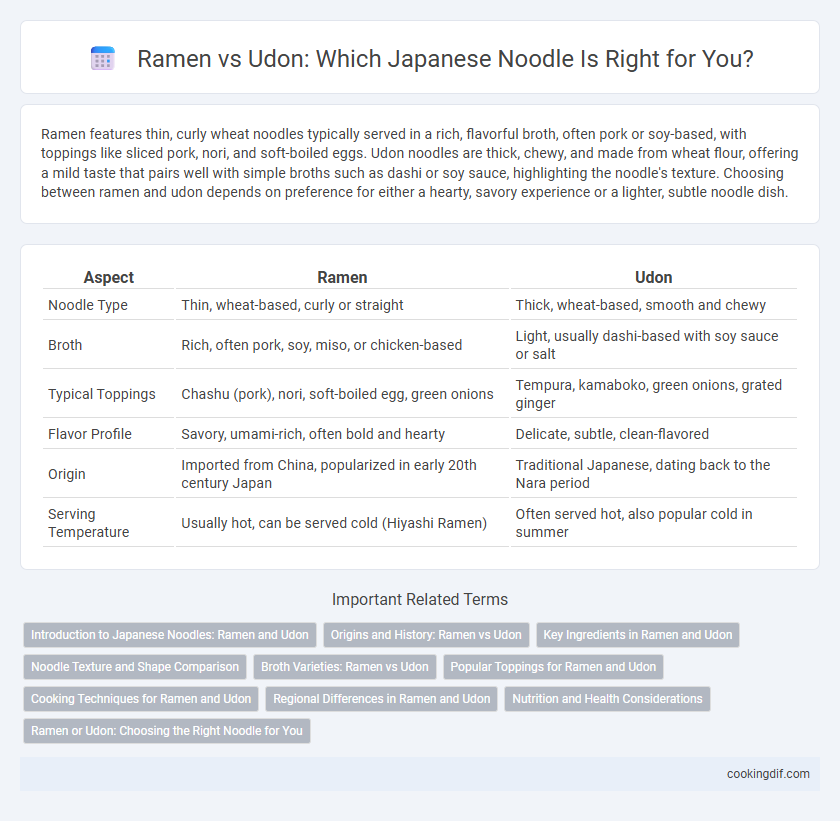 Ramen vs Udon: Which Japanese Noodle Is Right for You?

Ramen features thin, curly wheat noodles typically served in a rich, flavorful broth, often pork or soy-based, with toppings like sliced pork, nori, and soft-boiled eggs. Udon noodles are thick, chewy, and made from wheat flour, offering a mild taste that pairs well with simple broths such as dashi or soy sauce, highlighting the noodle's texture. Choosing between ramen and udon depends on preference for either a hearty, savory experience or a lighter, subtle noodle dish.

| Aspect | Ramen | Udon |
|---|---|---|
| Noodle Type | Thin, wheat-based, curly or straight | Thick, wheat-based, smooth and chewy |
| Broth | Rich, often pork, soy, miso, or chicken-based | Light, usually dashi-based with soy sauce or salt |
| Typical Toppings | Chashu (pork), nori, soft-boiled egg, green onions | Tempura, kamaboko, green onions, grated ginger |
| Flavor Profile | Savory, umami-rich, often bold and hearty | Delicate, subtle, clean-flavored |
| Origin | Imported from China, popularized in early 20th century Japan | Traditional Japanese, dating back to the Nara period |
| Serving Temperature | Usually hot, can be served cold (Hiyashi Ramen) | Often served hot, also popular cold in summer |

Important Related Terms

Introduction to Japanese Noodles: Ramen and Udon
Origins and History: Ramen vs Udon
Key Ingredients in Ramen and Udon
Noodle Texture and Shape Comparison
Broth Varieties: Ramen vs Udon
Popular Toppings for Ramen and Udon
Cooking Techniques for Ramen and Udon
Regional Differences in Ramen and Udon
Nutrition and Health Considerations
Ramen or Udon: Choosing the Right Noodle for You

cookingdif.com