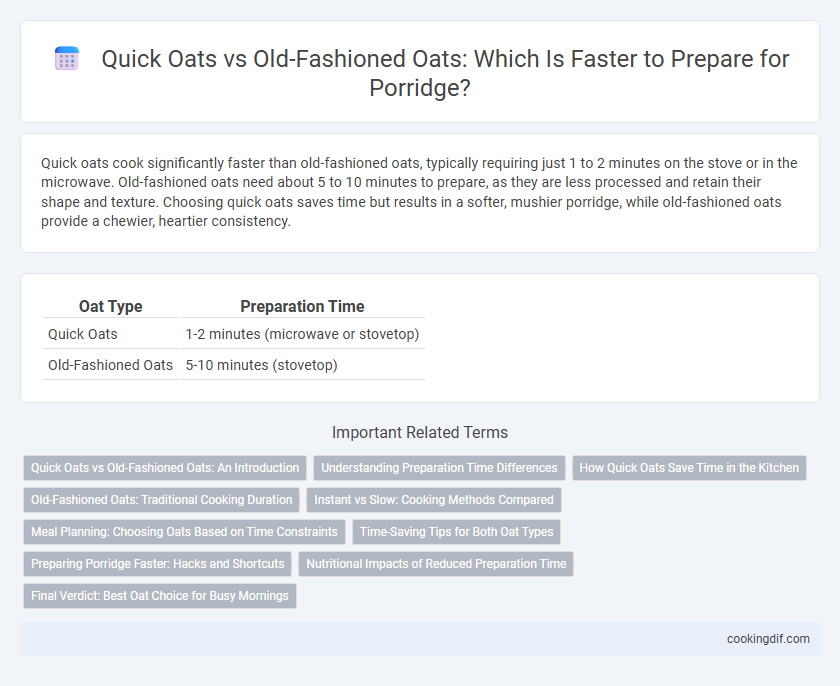 Quick Oats vs Old-Fashioned Oats: Which Is Faster to Prepare for Porridge?

Quick oats cook significantly faster than old-fashioned oats, typically requiring just 1 to 2 minutes on the stove or in the microwave. Old-fashioned oats need about 5 to 10 minutes to prepare, as they are less processed and retain their shape and texture. Choosing quick oats saves time but results in a softer, mushier porridge, while old-fashioned oats provide a chewier, heartier consistency.

| Oat Type | Preparation Time |
|---|---|
| Quick Oats | 1-2 minutes (microwave or stovetop) |
| Old-Fashioned Oats | 5-10 minutes (stovetop) |

Important Related Terms

Quick Oats vs Old-Fashioned Oats: An Introduction
Understanding Preparation Time Differences
How Quick Oats Save Time in the Kitchen
Old-Fashioned Oats: Traditional Cooking Duration
Instant vs Slow: Cooking Methods Compared
Meal Planning: Choosing Oats Based on Time Constraints
Time-Saving Tips for Both Oat Types
Preparing Porridge Faster: Hacks and Shortcuts
Nutritional Impacts of Reduced Preparation Time
Final Verdict: Best Oat Choice for Busy Mornings

cookingdif.com