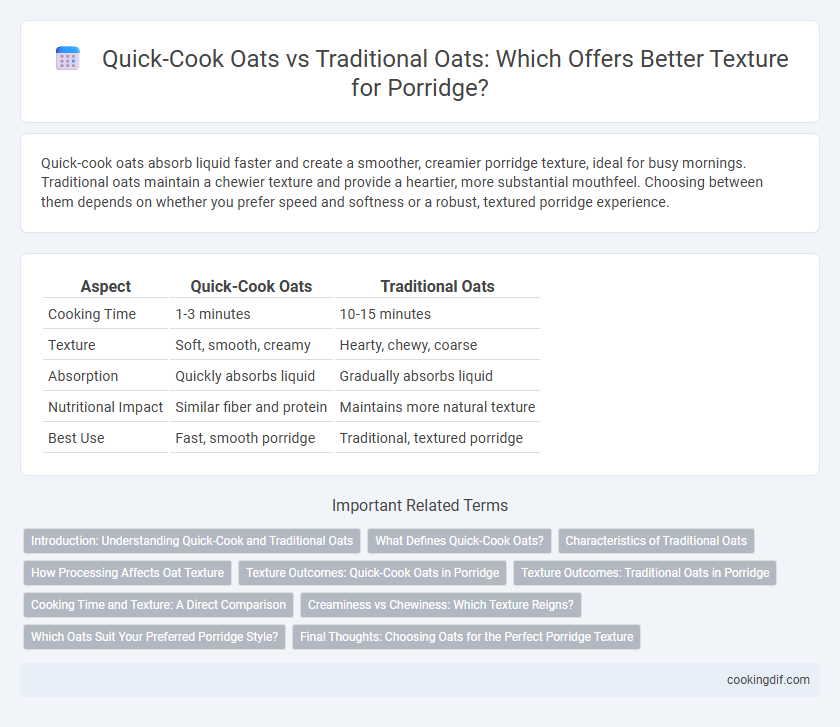 Quick-Cook Oats vs Traditional Oats: Which Offers Better Texture for Porridge?

Quick-cook oats absorb liquid faster and create a smoother, creamier porridge texture, ideal for busy mornings. Traditional oats maintain a chewier texture and provide a heartier, more substantial mouthfeel. Choosing between them depends on whether you prefer speed and softness or a robust, textured porridge experience.

| Aspect | Quick-Cook Oats | Traditional Oats |
|---|---|---|
| Cooking Time | 1-3 minutes | 10-15 minutes |
| Texture | Soft, smooth, creamy | Hearty, chewy, coarse |
| Absorption | Quickly absorbs liquid | Gradually absorbs liquid |
| Nutritional Impact | Similar fiber and protein | Maintains more natural texture |
| Best Use | Fast, smooth porridge | Traditional, textured porridge |

Important Related Terms

Introduction: Understanding Quick-Cook and Traditional Oats
What Defines Quick-Cook Oats?
Characteristics of Traditional Oats
How Processing Affects Oat Texture
Texture Outcomes: Quick-Cook Oats in Porridge
Texture Outcomes: Traditional Oats in Porridge
Cooking Time and Texture: A Direct Comparison
Creaminess vs Chewiness: Which Texture Reigns?
Which Oats Suit Your Preferred Porridge Style?
Final Thoughts: Choosing Oats for the Perfect Porridge Texture

cookingdif.com