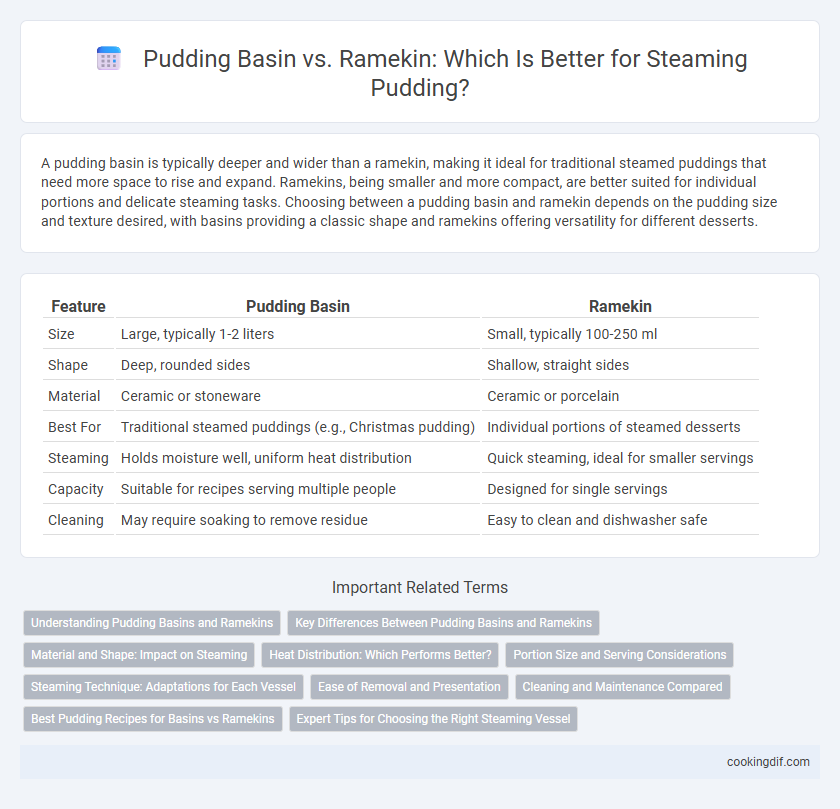 Pudding Basin vs. Ramekin: Which Is Better for Steaming Pudding?

A pudding basin is typically deeper and wider than a ramekin, making it ideal for traditional steamed puddings that need more space to rise and expand. Ramekins, being smaller and more compact, are better suited for individual portions and delicate steaming tasks. Choosing between a pudding basin and ramekin depends on the pudding size and texture desired, with basins providing a classic shape and ramekins offering versatility for different desserts.

| Feature | Pudding Basin | Ramekin |
|---|---|---|
| Size | Large, typically 1-2 liters | Small, typically 100-250 ml |
| Shape | Deep, rounded sides | Shallow, straight sides |
| Material | Ceramic or stoneware | Ceramic or porcelain |
| Best For | Traditional steamed puddings (e.g., Christmas pudding) | Individual portions of steamed desserts |
| Steaming | Holds moisture well, uniform heat distribution | Quick steaming, ideal for smaller servings |
| Capacity | Suitable for recipes serving multiple people | Designed for single servings |
| Cleaning | May require soaking to remove residue | Easy to clean and dishwasher safe |

Important Related Terms

Understanding Pudding Basins and Ramekins
Key Differences Between Pudding Basins and Ramekins
Material and Shape: Impact on Steaming
Heat Distribution: Which Performs Better?
Portion Size and Serving Considerations
Steaming Technique: Adaptations for Each Vessel
Ease of Removal and Presentation
Cleaning and Maintenance Compared
Best Pudding Recipes for Basins vs Ramekins
Expert Tips for Choosing the Right Steaming Vessel

cookingdif.com