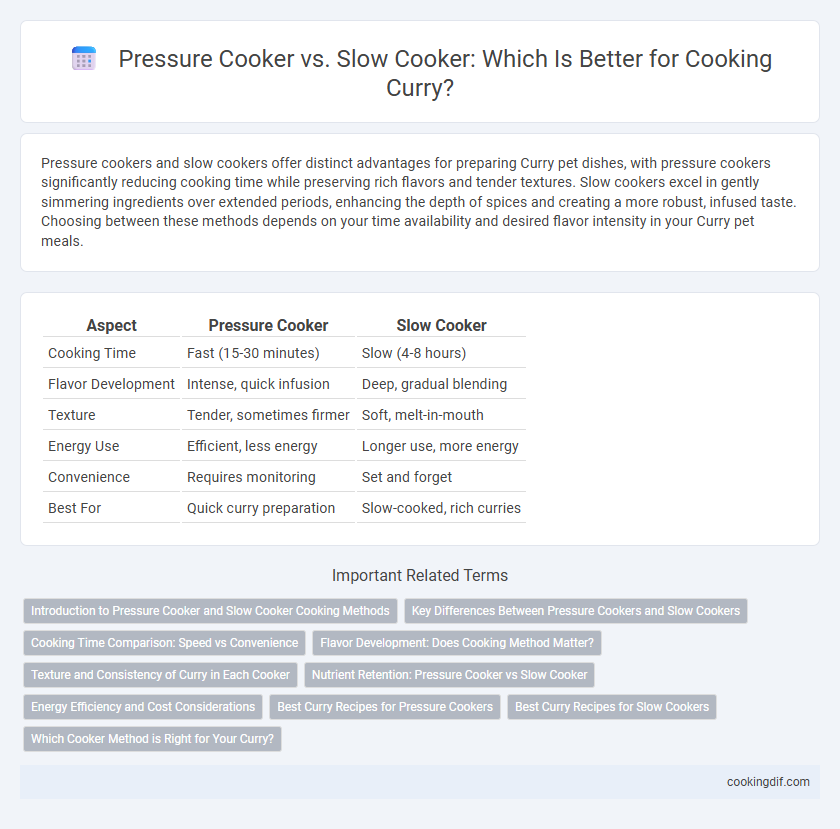 Pressure Cooker vs. Slow Cooker: Which Is Better for Cooking Curry?

Pressure cookers and slow cookers offer distinct advantages for preparing Curry pet dishes, with pressure cookers significantly reducing cooking time while preserving rich flavors and tender textures. Slow cookers excel in gently simmering ingredients over extended periods, enhancing the depth of spices and creating a more robust, infused taste. Choosing between these methods depends on your time availability and desired flavor intensity in your Curry pet meals.

| Aspect | Pressure Cooker | Slow Cooker |
|---|---|---|
| Cooking Time | Fast (15-30 minutes) | Slow (4-8 hours) |
| Flavor Development | Intense, quick infusion | Deep, gradual blending |
| Texture | Tender, sometimes firmer | Soft, melt-in-mouth |
| Energy Use | Efficient, less energy | Longer use, more energy |
| Convenience | Requires monitoring | Set and forget |
| Best For | Quick curry preparation | Slow-cooked, rich curries |

Important Related Terms

Introduction to Pressure Cooker and Slow Cooker Cooking Methods
Key Differences Between Pressure Cookers and Slow Cookers
Cooking Time Comparison: Speed vs Convenience
Flavor Development: Does Cooking Method Matter?
Texture and Consistency of Curry in Each Cooker
Nutrient Retention: Pressure Cooker vs Slow Cooker
Energy Efficiency and Cost Considerations
Best Curry Recipes for Pressure Cookers
Best Curry Recipes for Slow Cookers
Which Cooker Method is Right for Your Curry?

cookingdif.com