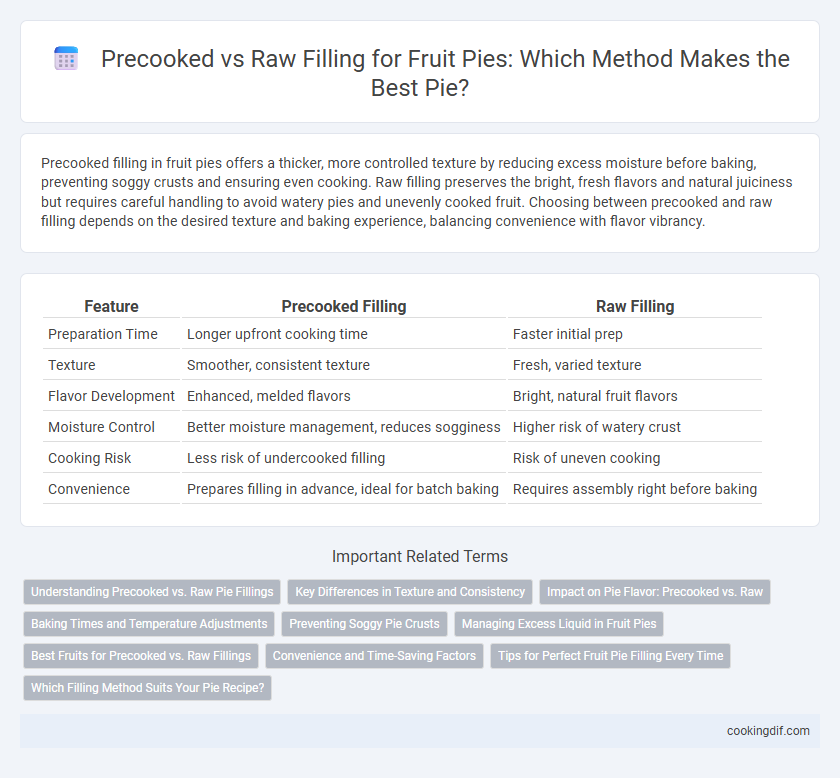 Precooked vs Raw Filling for Fruit Pies: Which Method Makes the Best Pie?

Precooked filling in fruit pies offers a thicker, more controlled texture by reducing excess moisture before baking, preventing soggy crusts and ensuring even cooking. Raw filling preserves the bright, fresh flavors and natural juiciness but requires careful handling to avoid watery pies and unevenly cooked fruit. Choosing between precooked and raw filling depends on the desired texture and baking experience, balancing convenience with flavor vibrancy.

| Feature | Precooked Filling | Raw Filling |
|---|---|---|
| Preparation Time | Longer upfront cooking time | Faster initial prep |
| Texture | Smoother, consistent texture | Fresh, varied texture |
| Flavor Development | Enhanced, melded flavors | Bright, natural fruit flavors |
| Moisture Control | Better moisture management, reduces sogginess | Higher risk of watery crust |
| Cooking Risk | Less risk of undercooked filling | Risk of uneven cooking |
| Convenience | Prepares filling in advance, ideal for batch baking | Requires assembly right before baking |

Important Related Terms

Understanding Precooked vs. Raw Pie Fillings
Key Differences in Texture and Consistency
Impact on Pie Flavor: Precooked vs. Raw
Baking Times and Temperature Adjustments
Preventing Soggy Pie Crusts
Managing Excess Liquid in Fruit Pies
Best Fruits for Precooked vs. Raw Fillings
Convenience and Time-Saving Factors
Tips for Perfect Fruit Pie Filling Every Time
Which Filling Method Suits Your Pie Recipe?

cookingdif.com